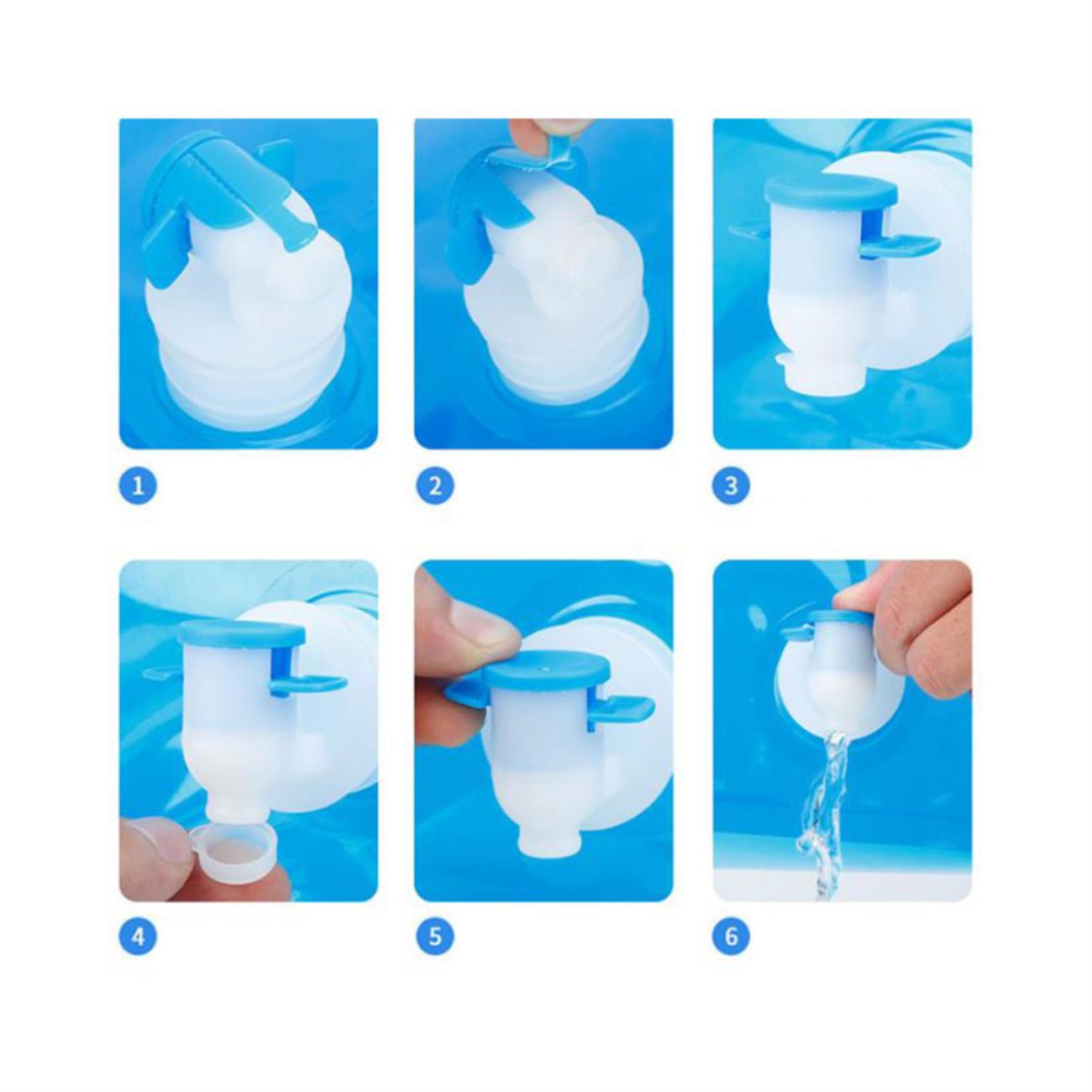 1

2

3

4

5

6