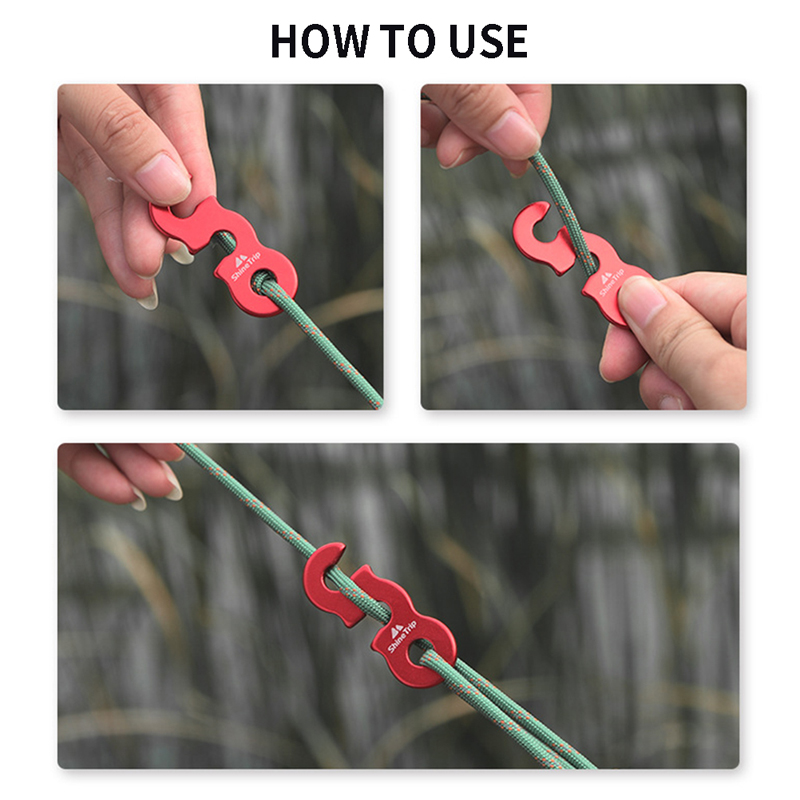 HOW TO USE

ShineTrip

ShineTrip

ShineTrip