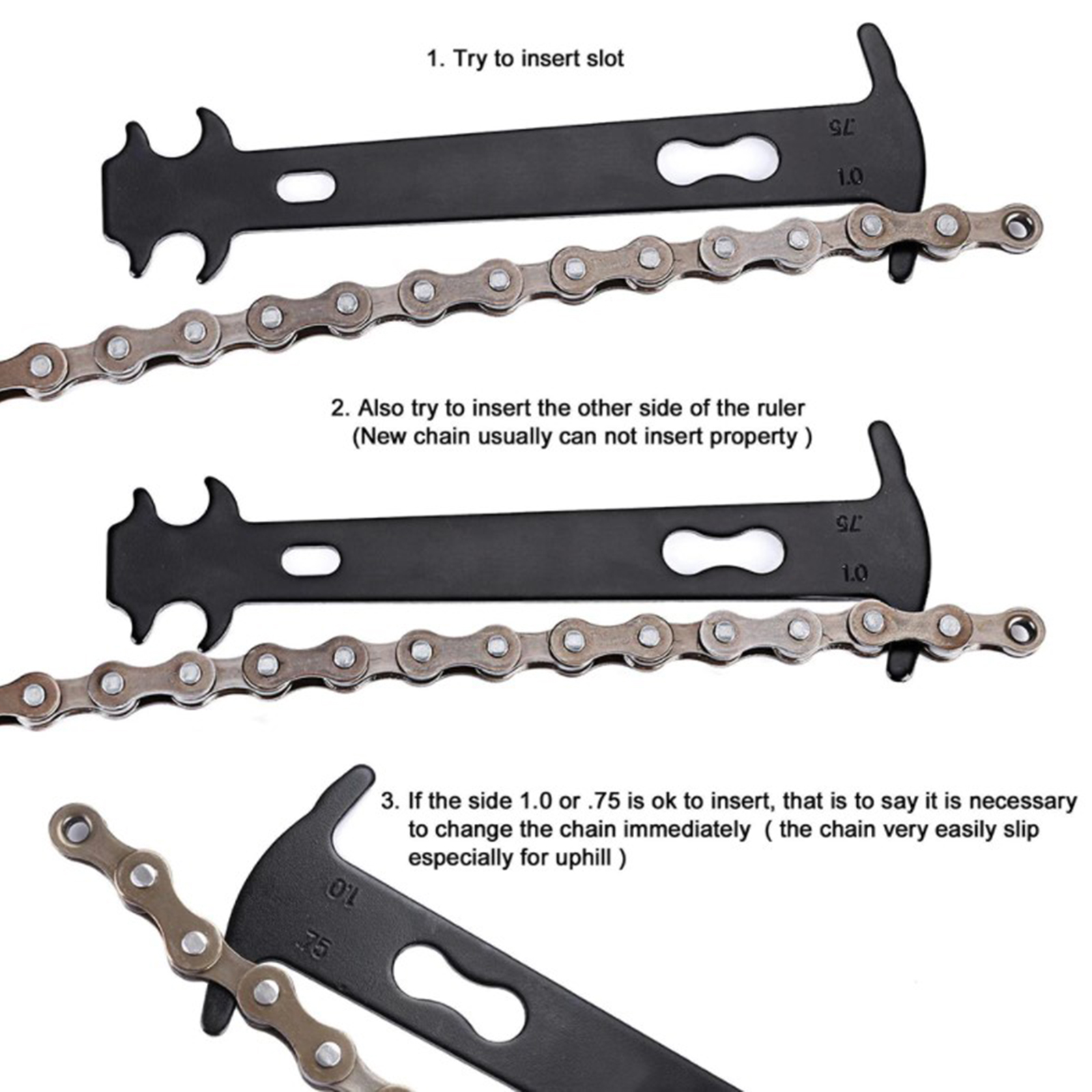 1. Try to insert slot

.75

1.0

2. Also try to insert the other side of the ruler
(New chain usually can not insert property )

.75

1.0

3. If the side 1.0 or .75 is ok to insert, that is to say it is necessary to change the chain immediately ( the chain very easily slip especially for uphill )

1.0

.75