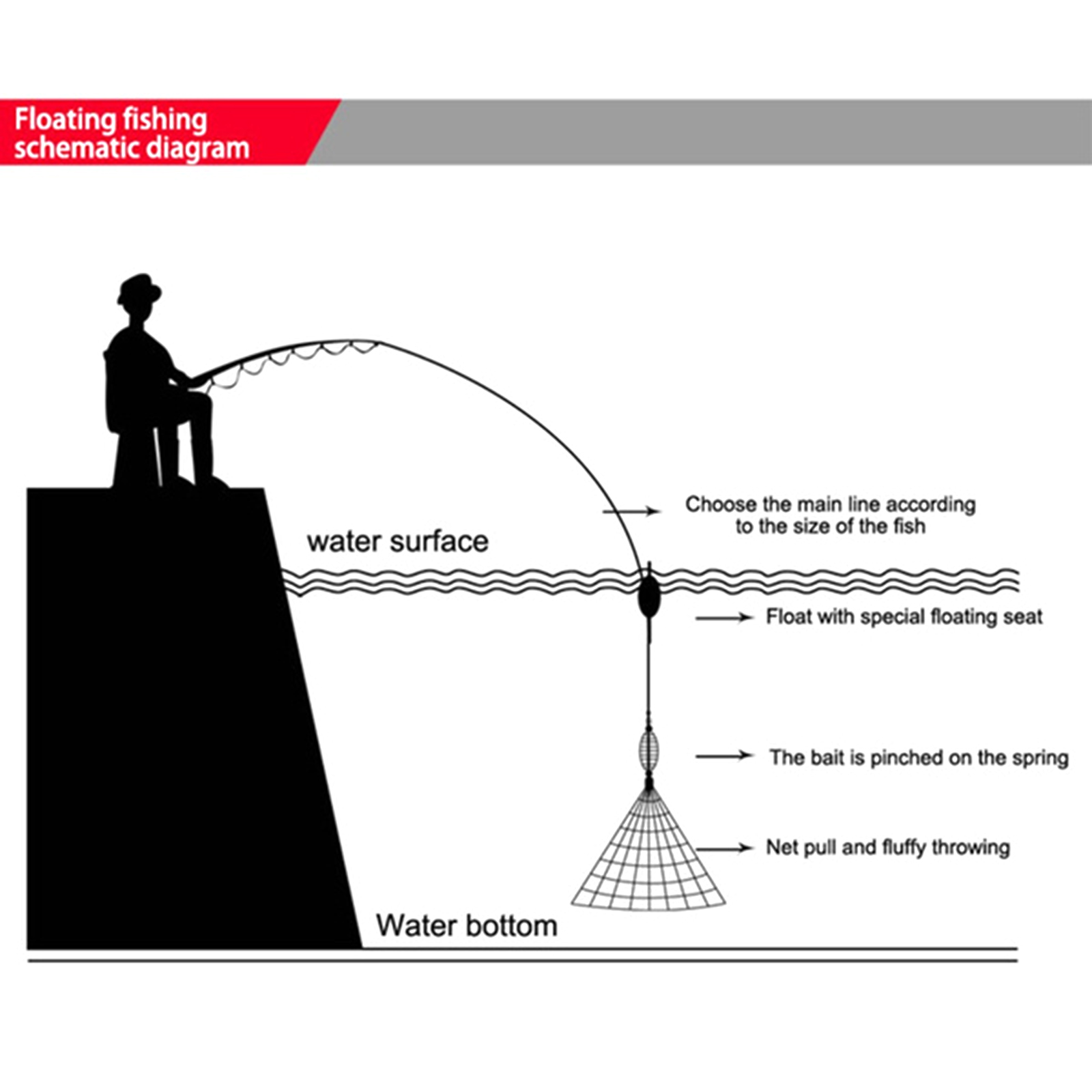 Floating fishing schematic diagram

Choose the main line according to the size of the fish

water surface

Float with special floating seat

The bait is pinched on the spring

Net pull and fluffy throwing

Water bottom