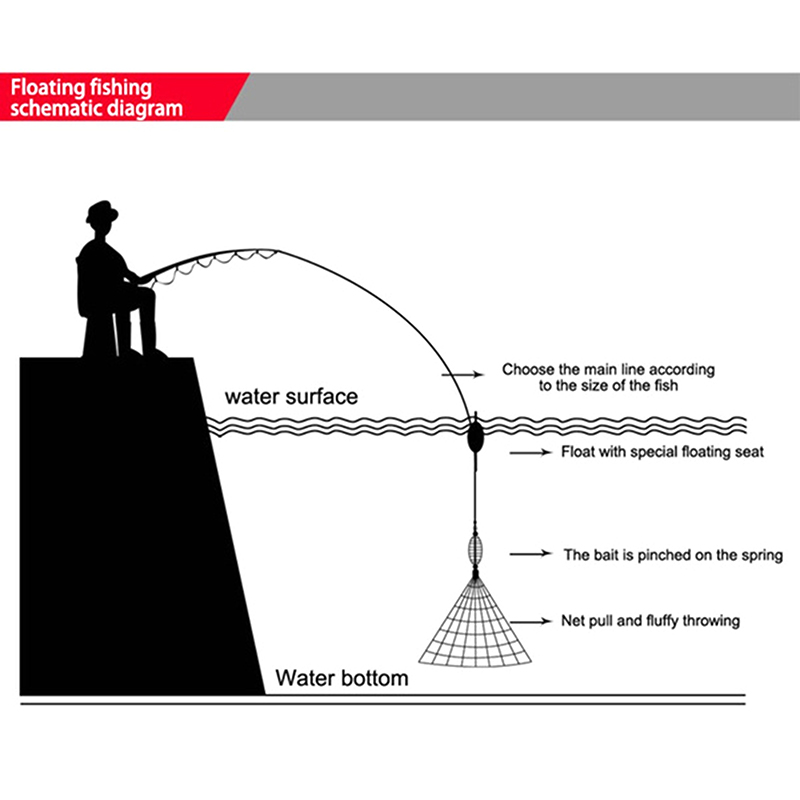 Floating fishing schematic diagram

Choose the main line according to the size of the fish

water surface

Float with special floating seat

The bait is pinched on the spring

Net pull and fluffy throwing

Water bottom