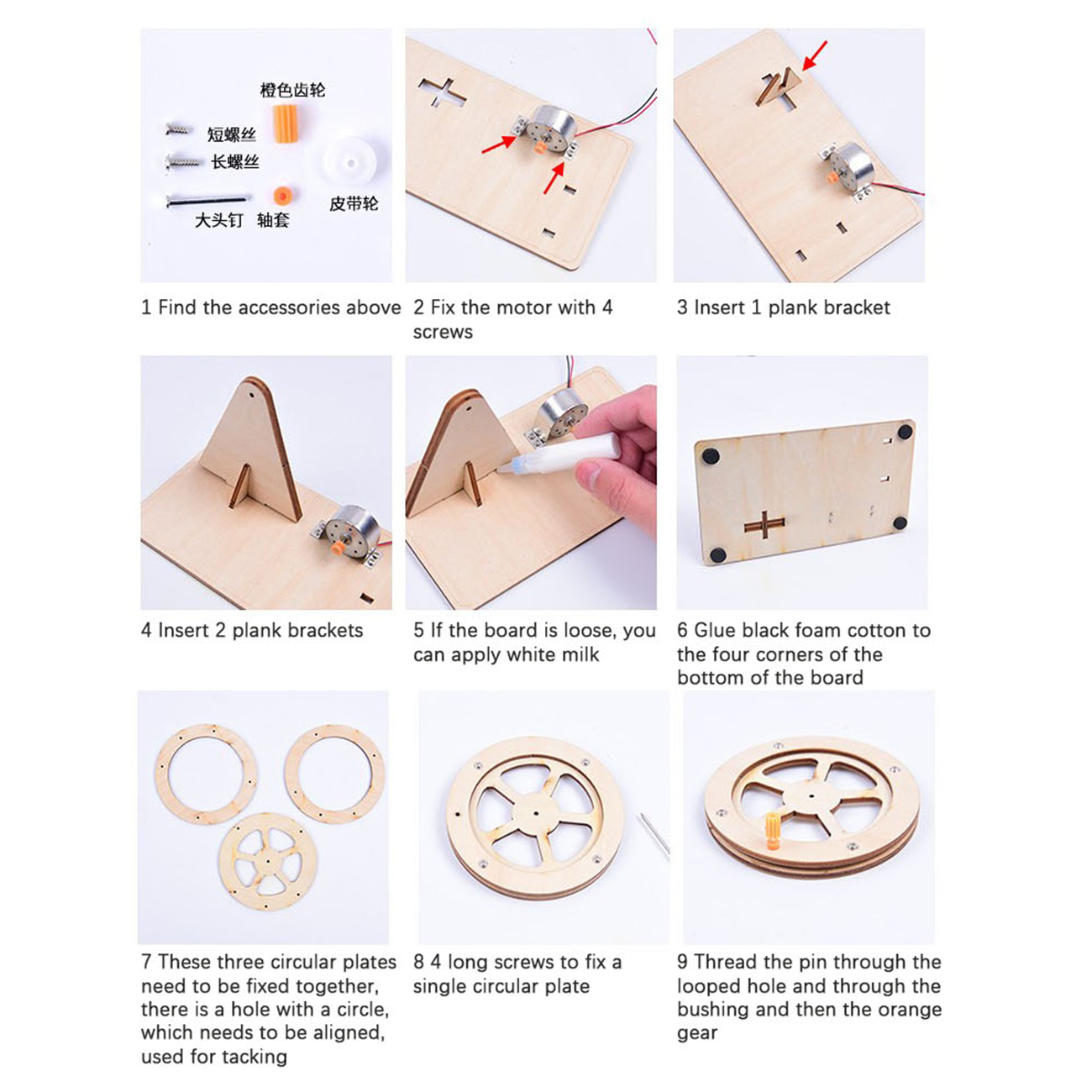 橙色齿轮
短螺丝
长螺丝
皮带轮
大头钉 轴套

1 Find the accessories above

2 Fix the motor with 4 screws

3 Insert 1 plank bracket

4 Insert 2 plank brackets

5 If the board is loose, you can apply white milk

6 Glue black foam cotton to the four corners of the bottom of the board

7 These three circular plates need to be fixed together, there is a hole with a circle, which needs to be aligned, used for tacking

8 4 long screws to fix a single circular plate

9 Thread the pin through the looped hole and through the bushing and then the orange gear