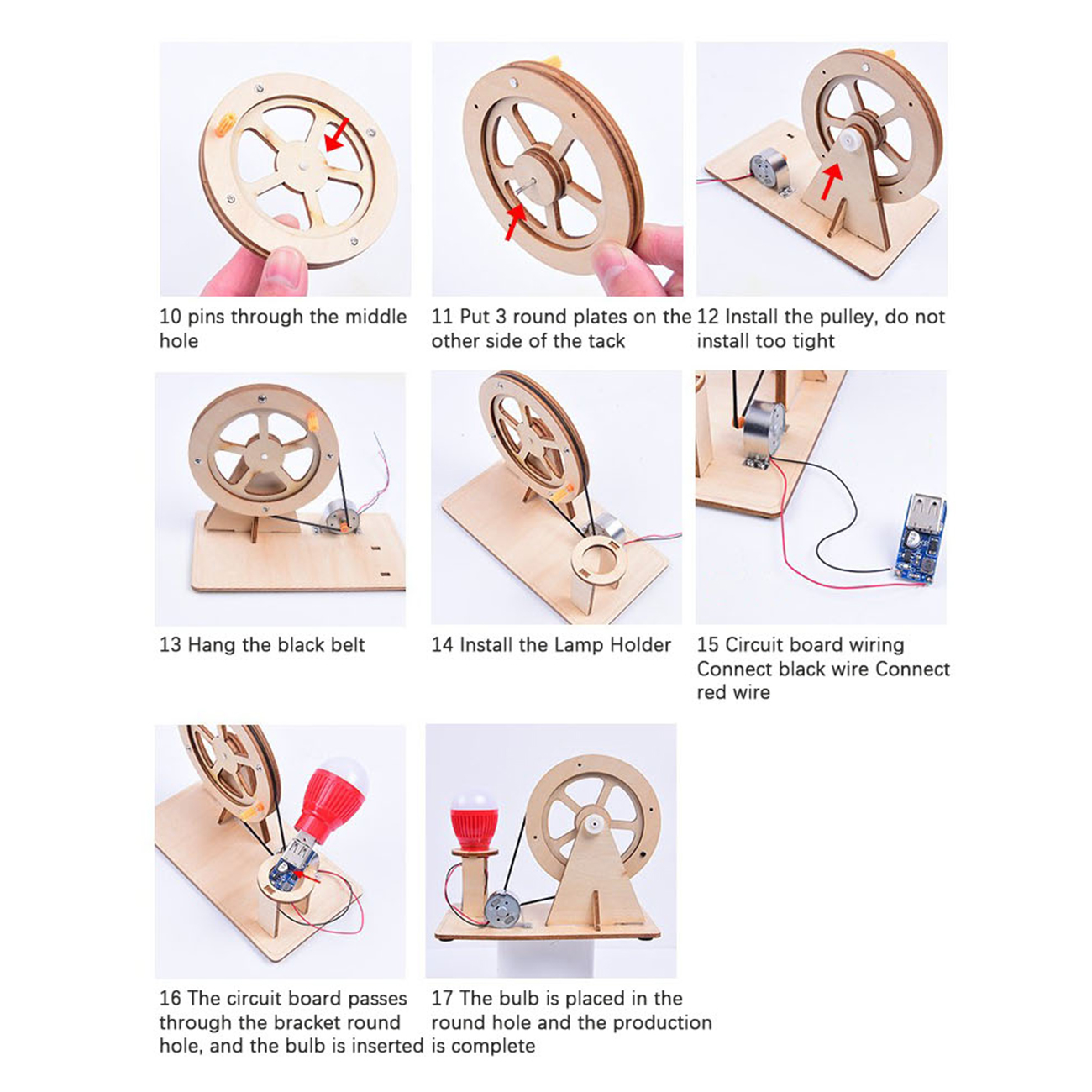 10 pins through the middle hole

11 Put 3 round plates on the other side of the tack

12 Install the pulley, do not install too tight

13 Hang the black belt

14 Install the Lamp Holder

15 Circuit board wiring Connect black wire Connect red wire

16 The circuit board passes through the bracket round hole, and the bulb is inserted

17 The bulb is placed in the round hole and the production is complete