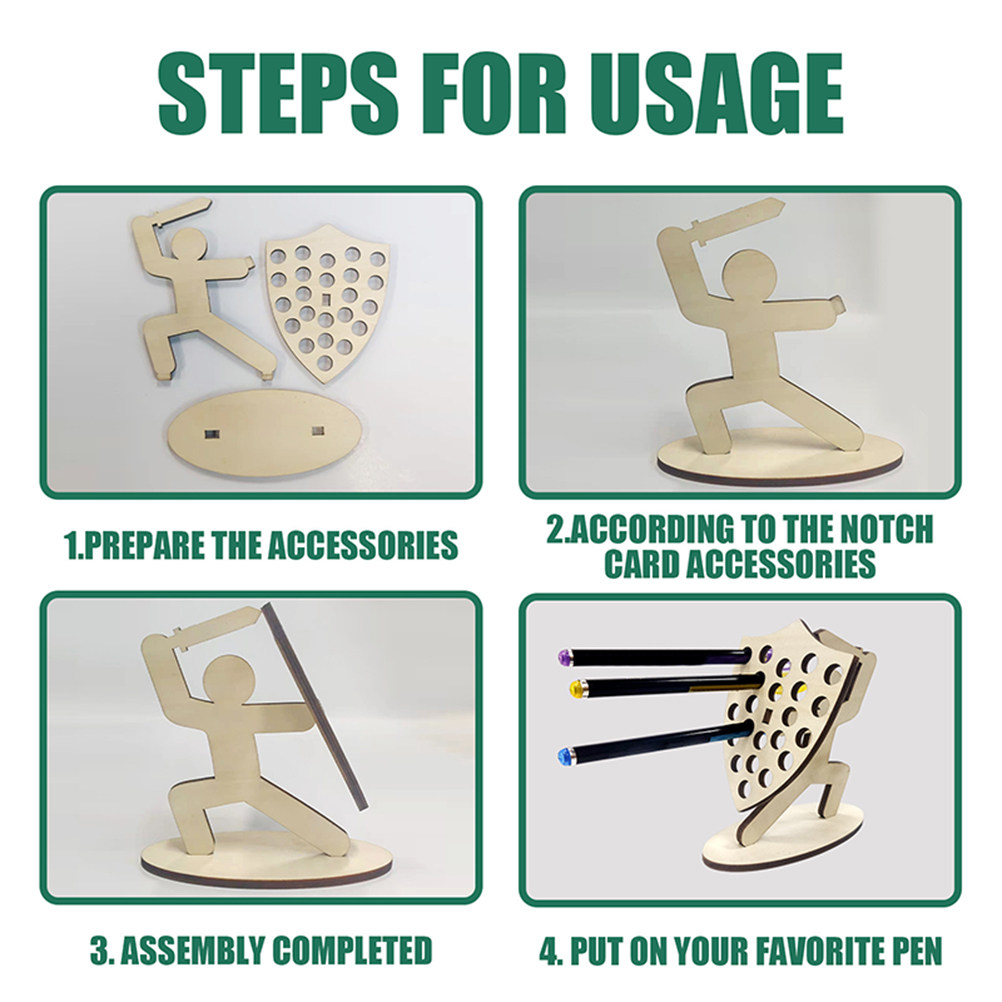 STEPS FOR USAGE

1.PREPARE THE ACCESSORIES

2.ACCORDING TO THE NOTCH CARD ACCESSORIES

3. ASSEMBLY COMPLETED

4. PUT ON YOUR FAVORITE PEN