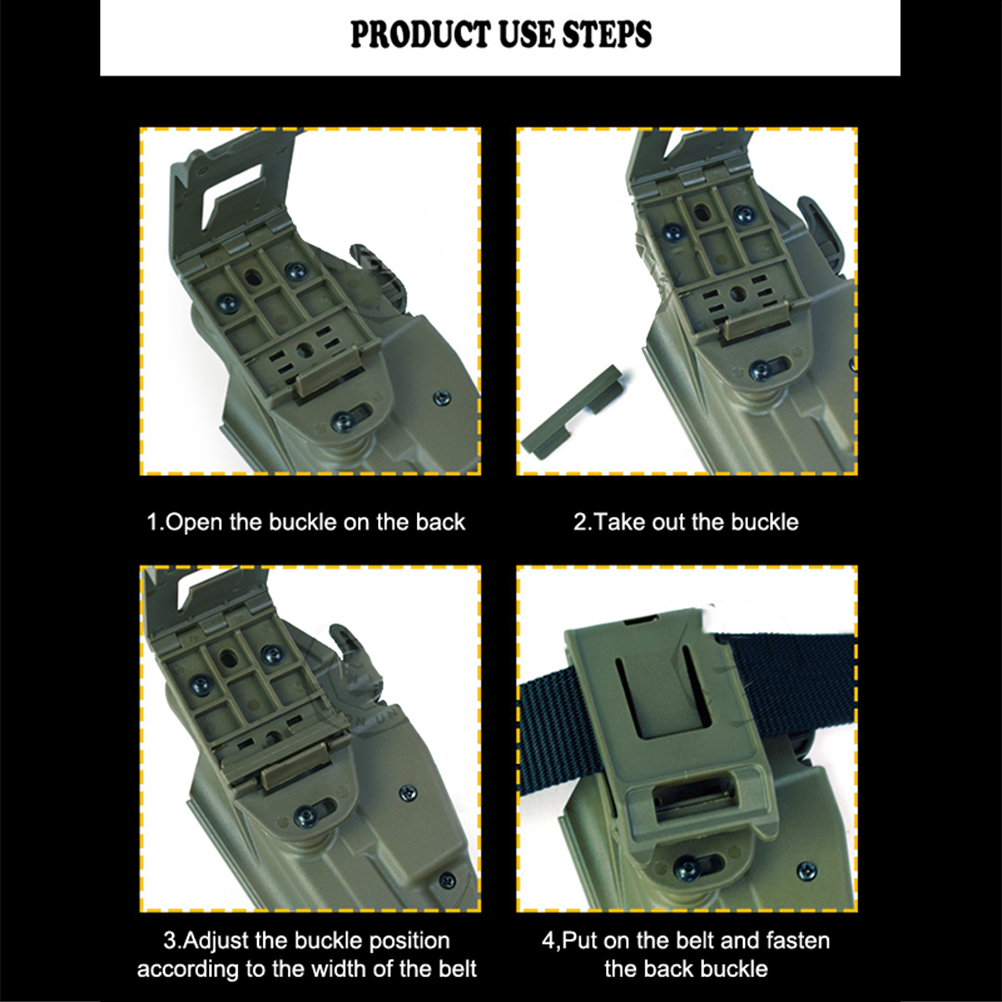 PRODUCT USE STEPS

1.Open the buckle on the back

2.Take out the buckle

3.Adjust the buckle position according to the width of the belt

4,Put on the belt and fasten the back buckle