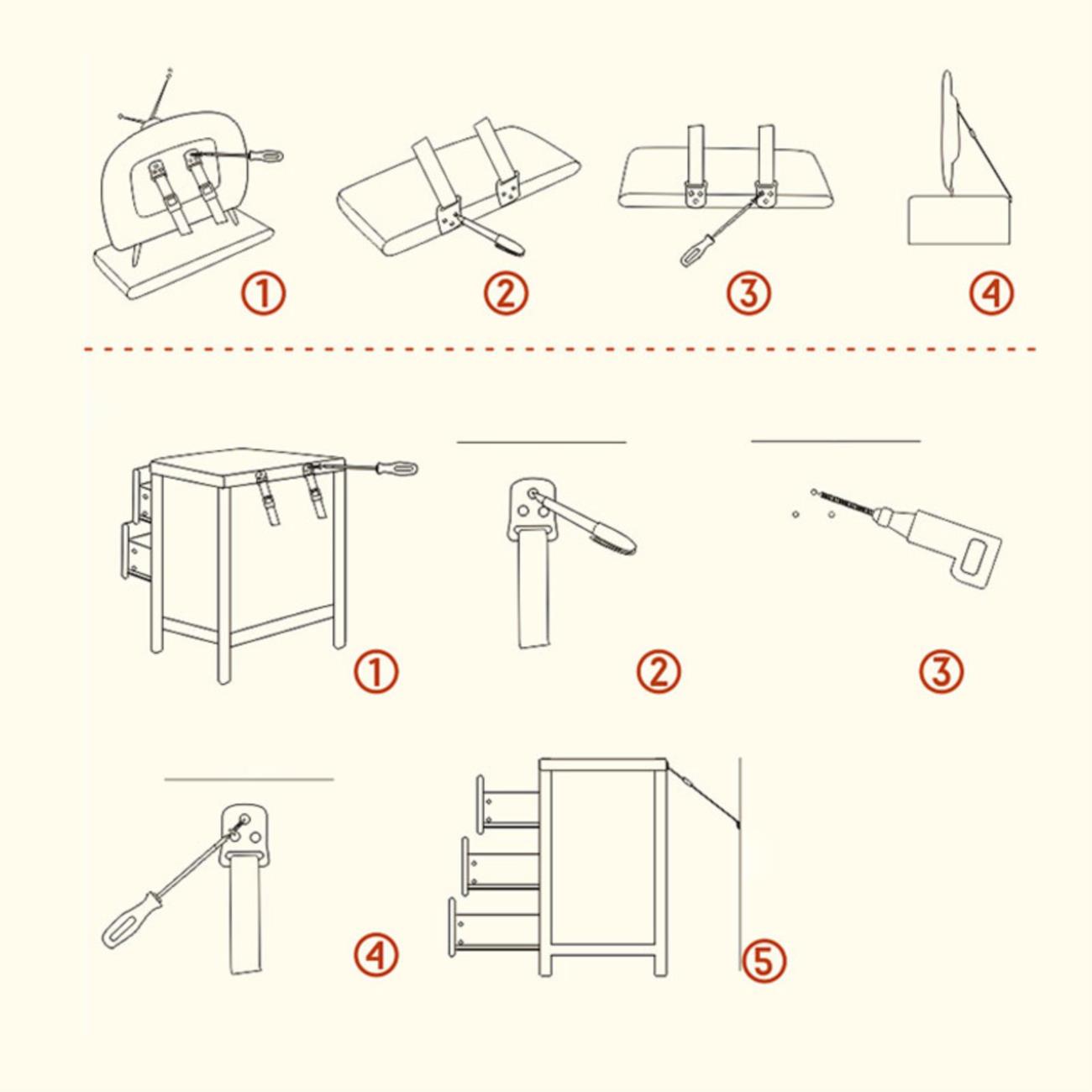 ①
②
③
④

①
②
③

④
⑤