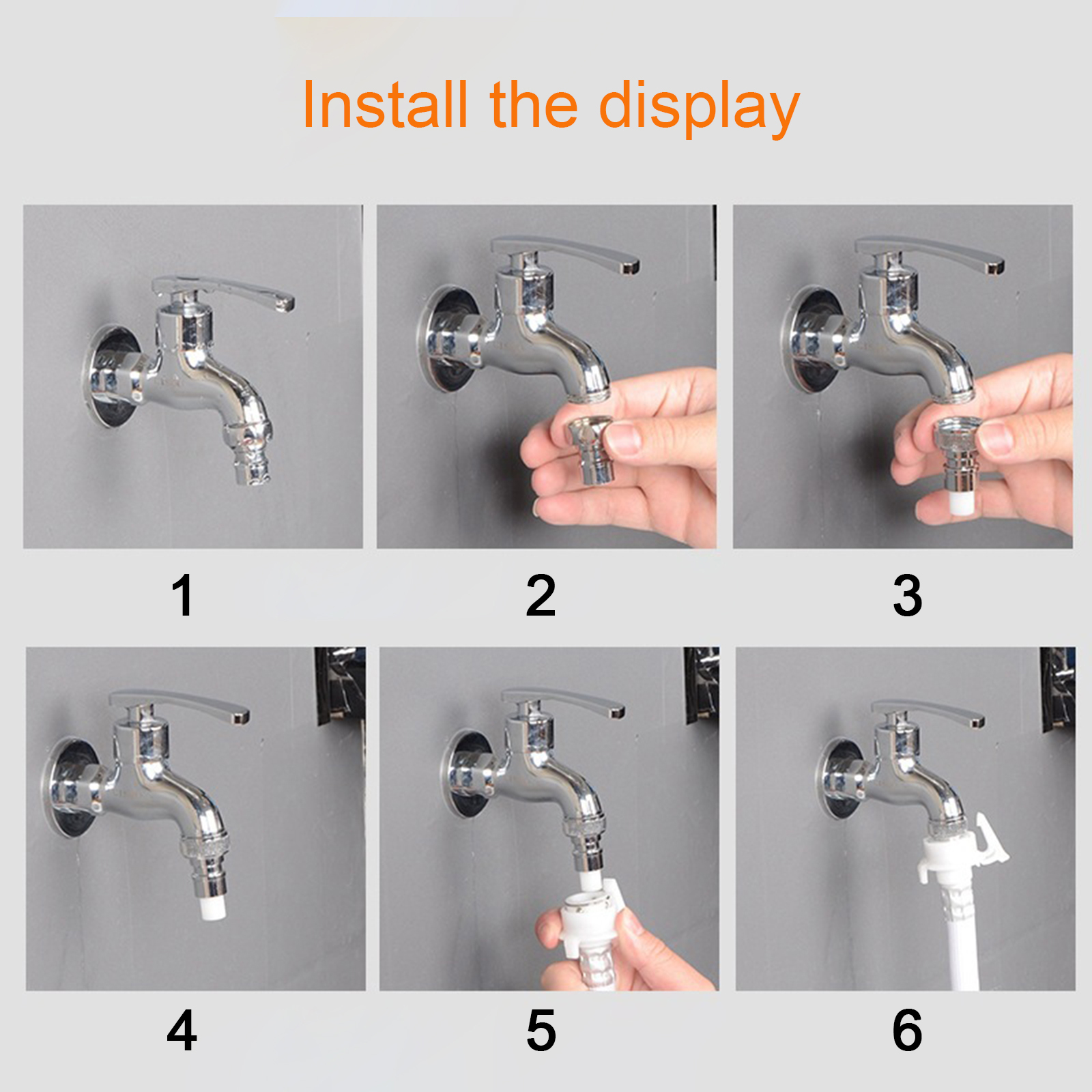 Install the display

1

2

3

4

5

6