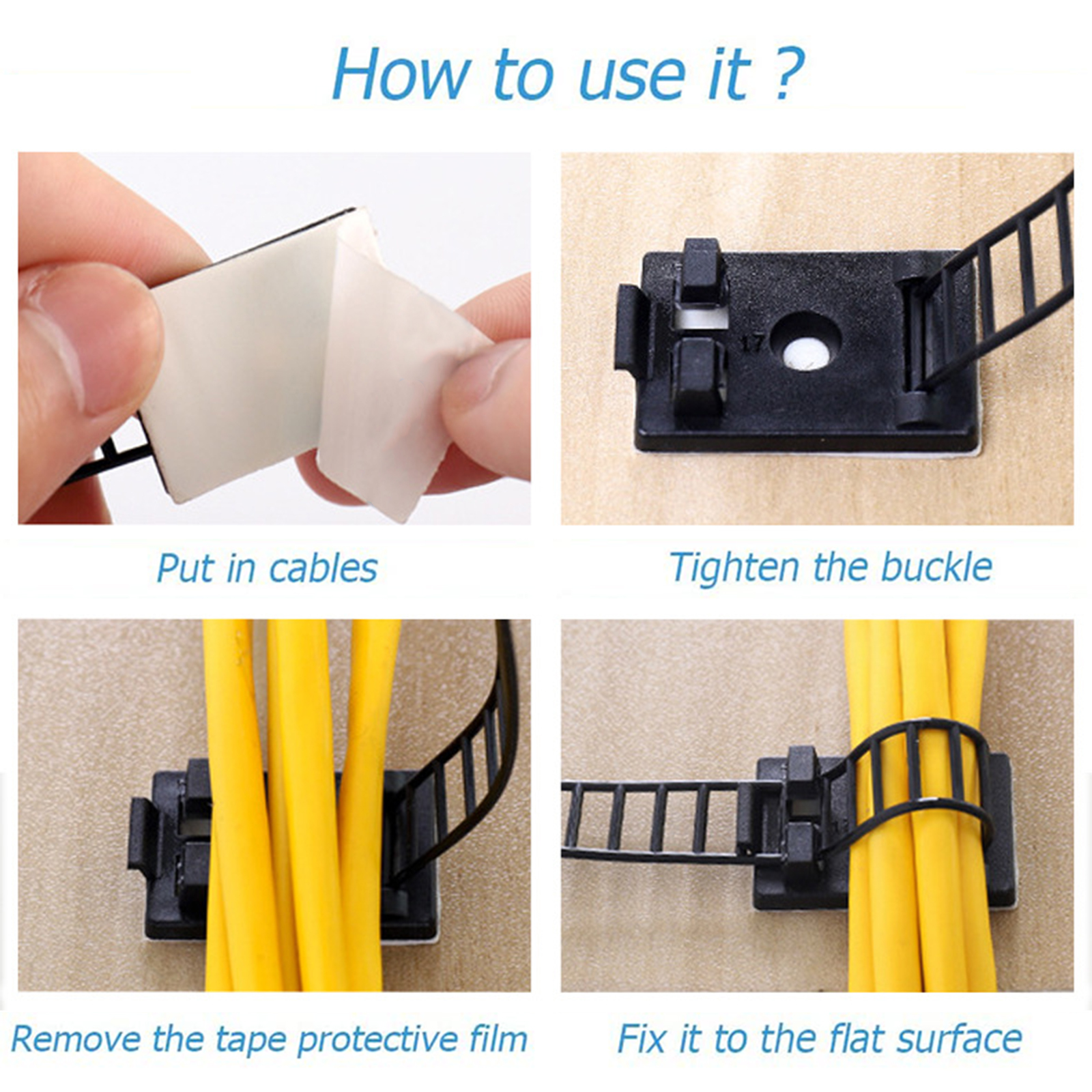 How to use it ?

Put in cables

17

Tighten the buckle

Remove the tape protective film

Fix it to the flat surface