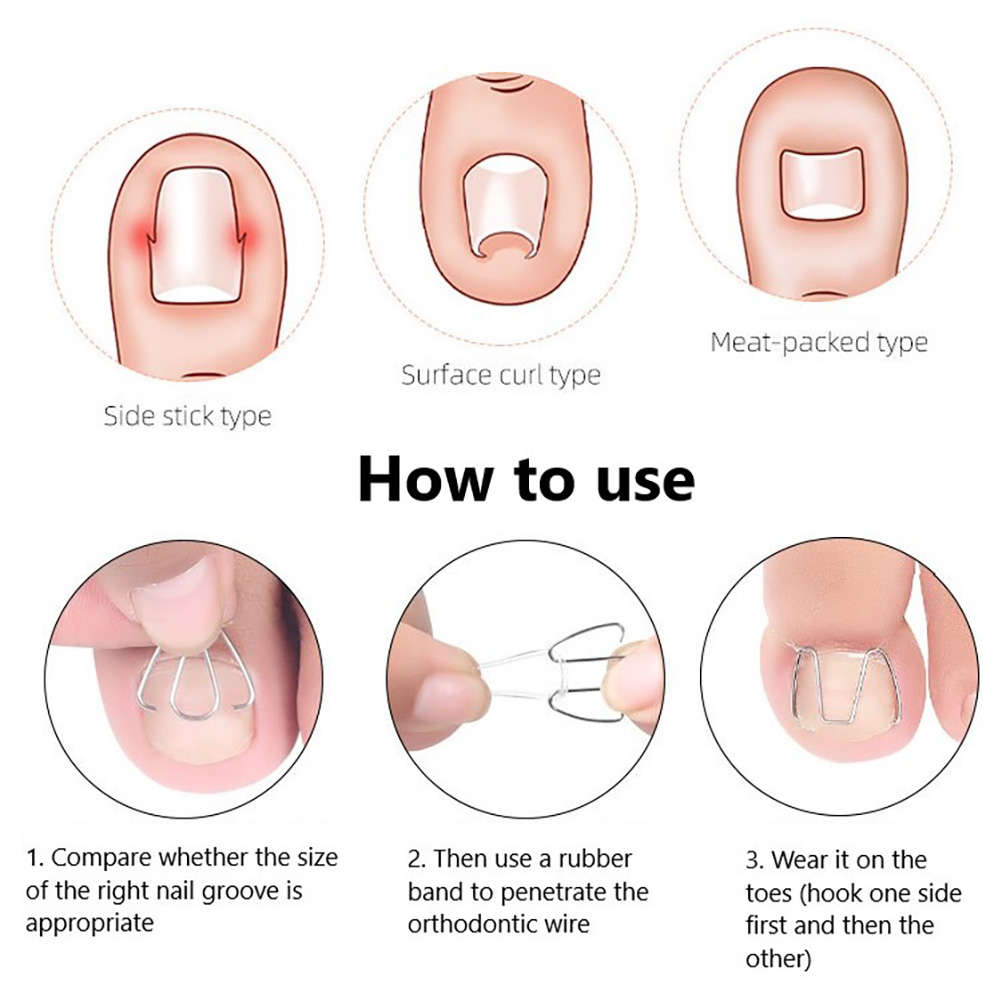 Side stick type

Surface curl type

Meat-packed type

How to use

1. Compare whether the size of the right nail groove is appropriate

2. Then use a rubber band to penetrate the orthodontic wire

3. Wear it on the toes (hook one side first and then the other)