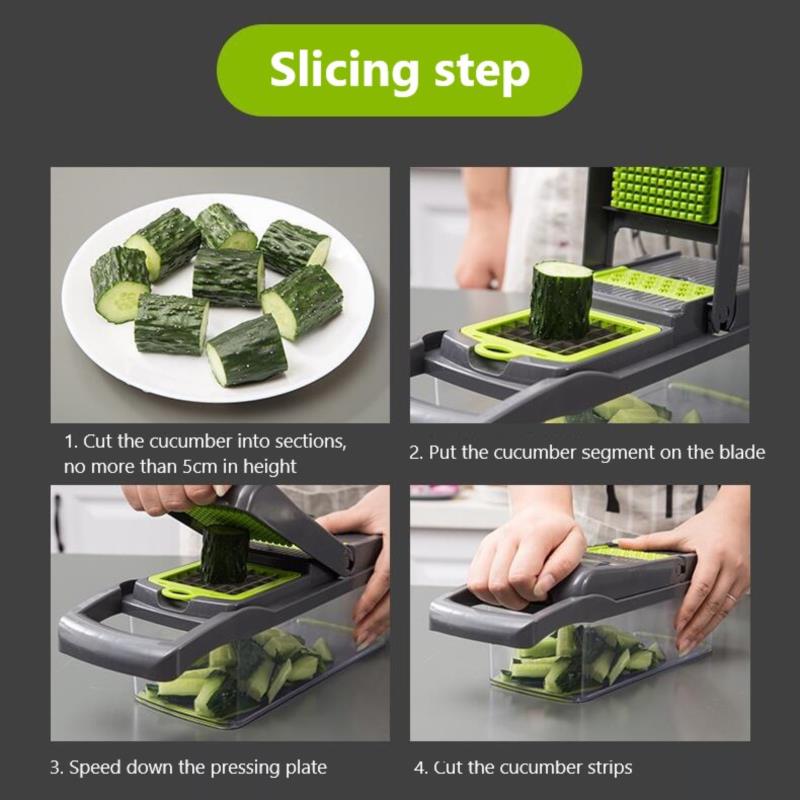 Slicing step

1. Cut the cucumber into sections, no more than 5cm in height

2. Put the cucumber segment on the blade

3. Speed down the pressing plate

4. Cut the cucumber strips