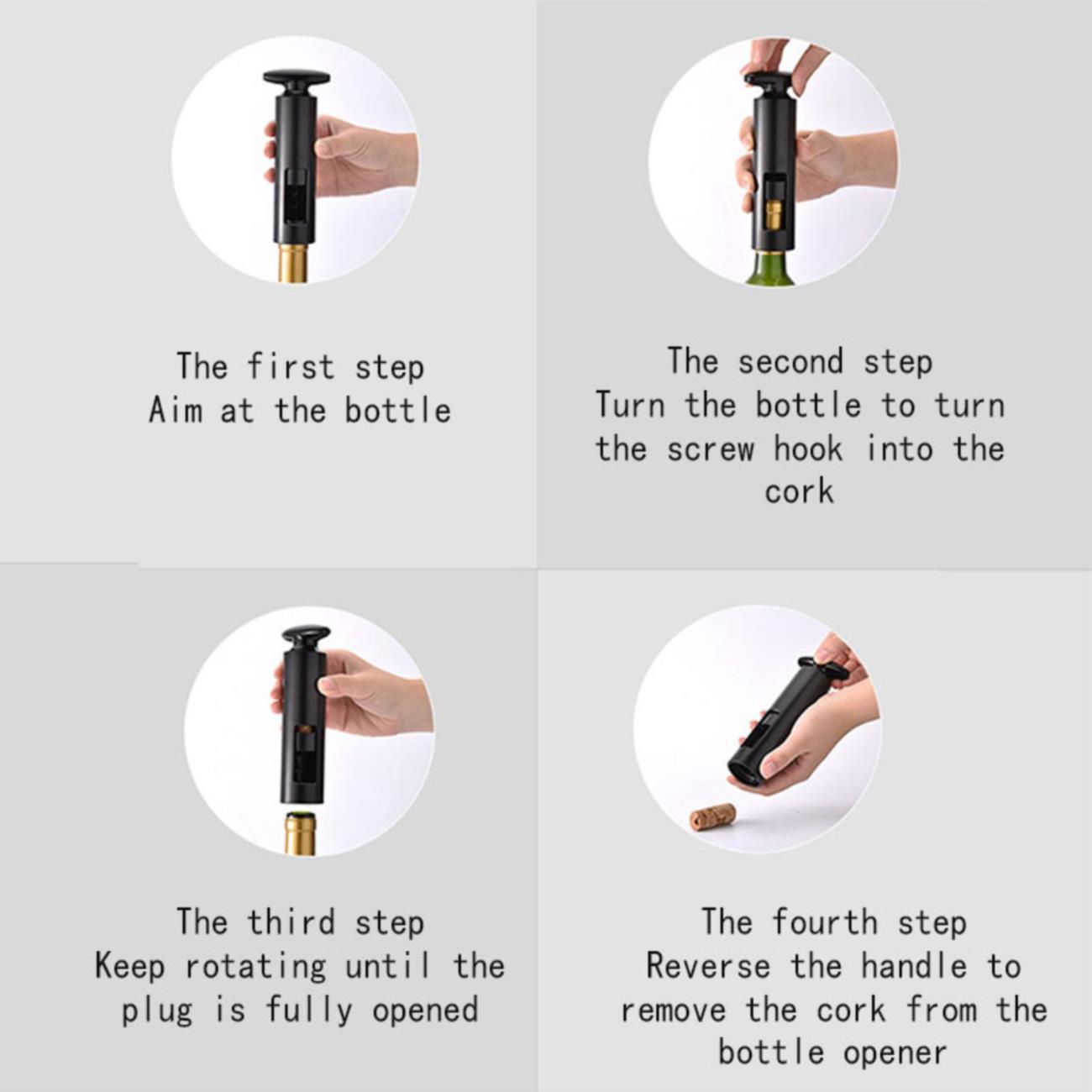 The first step
Aim at the bottle

The second step
Turn the bottle to turn the screw hook into the cork

The third step
Keep rotating until the plug is fully opened

The fourth step
Reverse the handle to remove the cork from the bottle opener