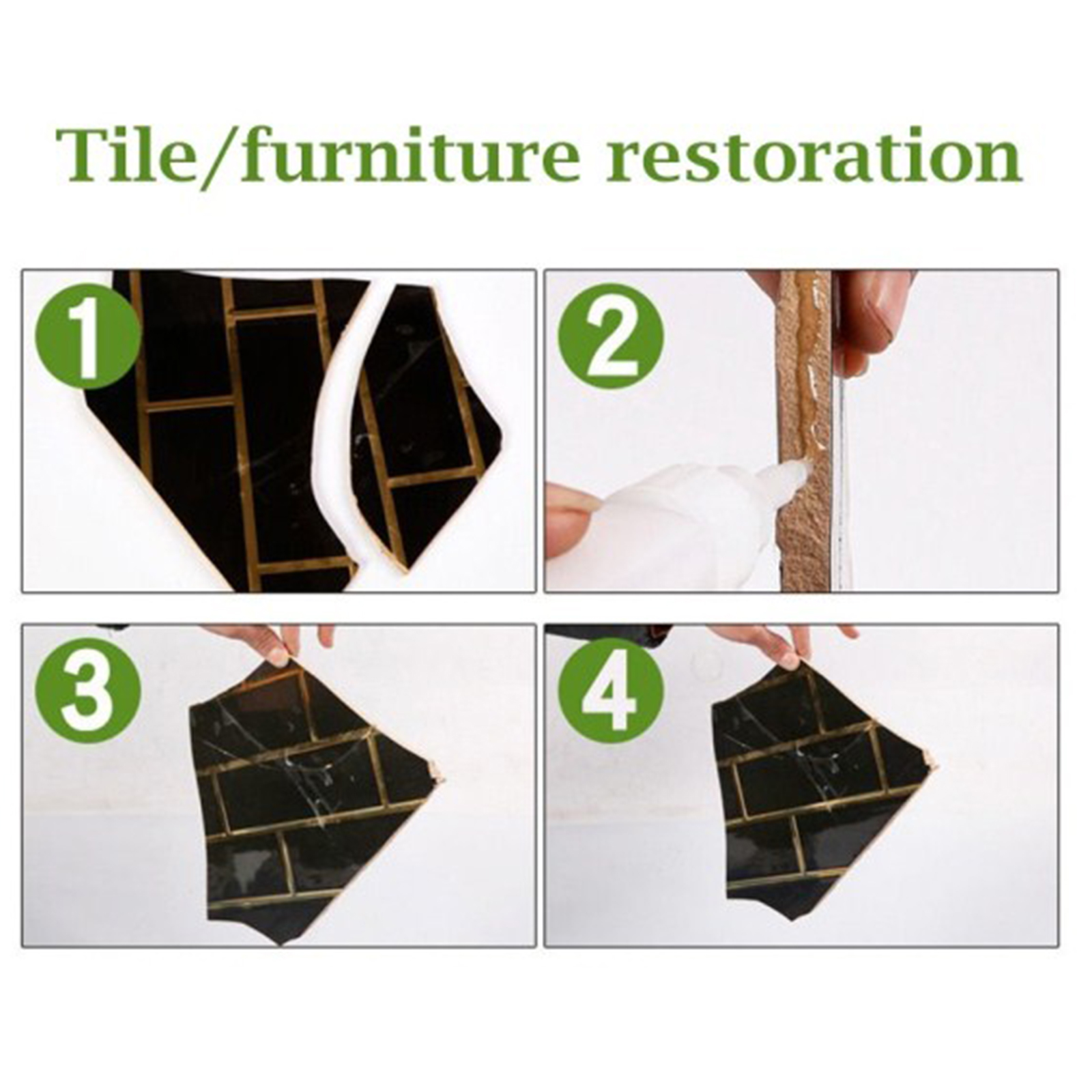 Tile/furniture restoration

1

2

3

4