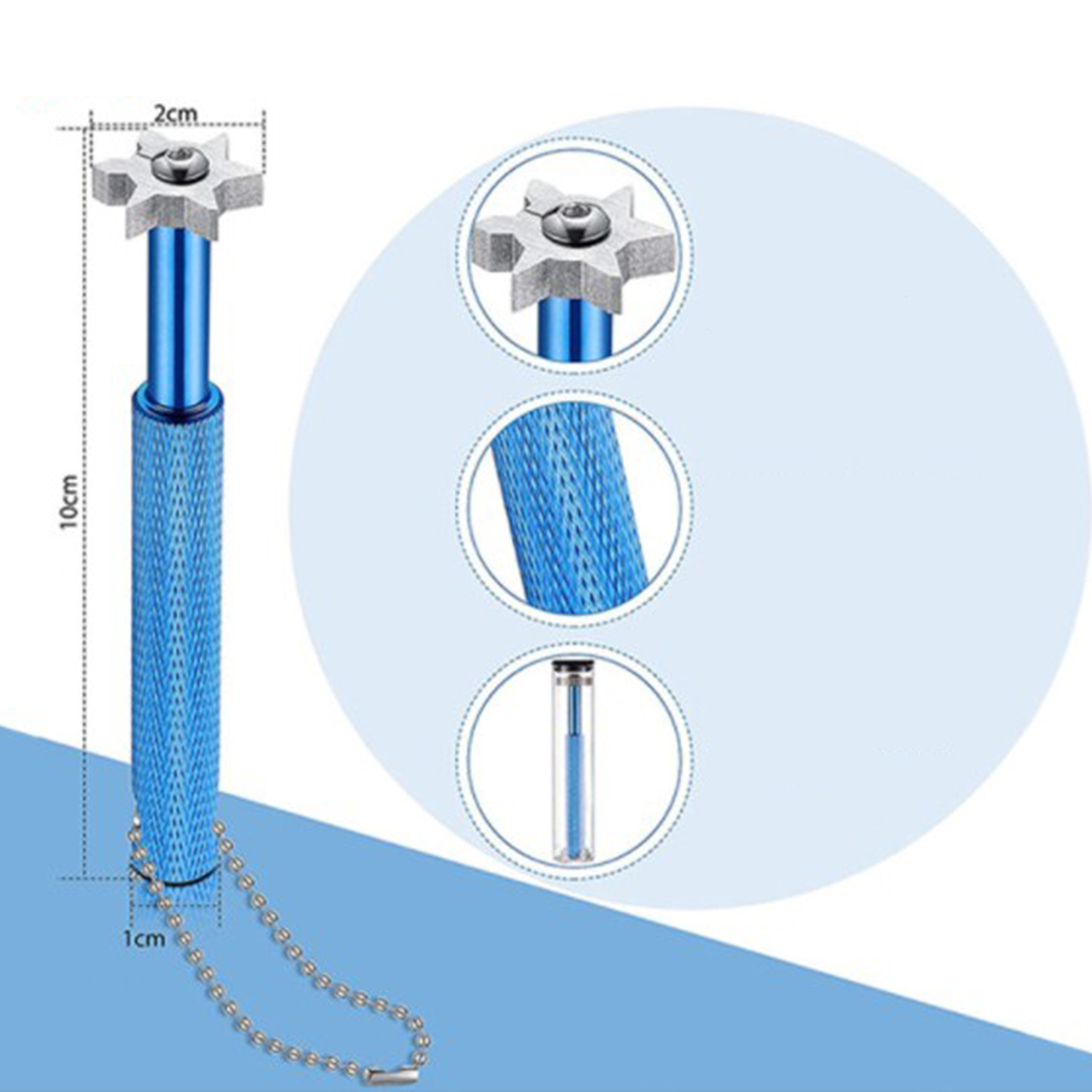 2cm

10cm

1cm