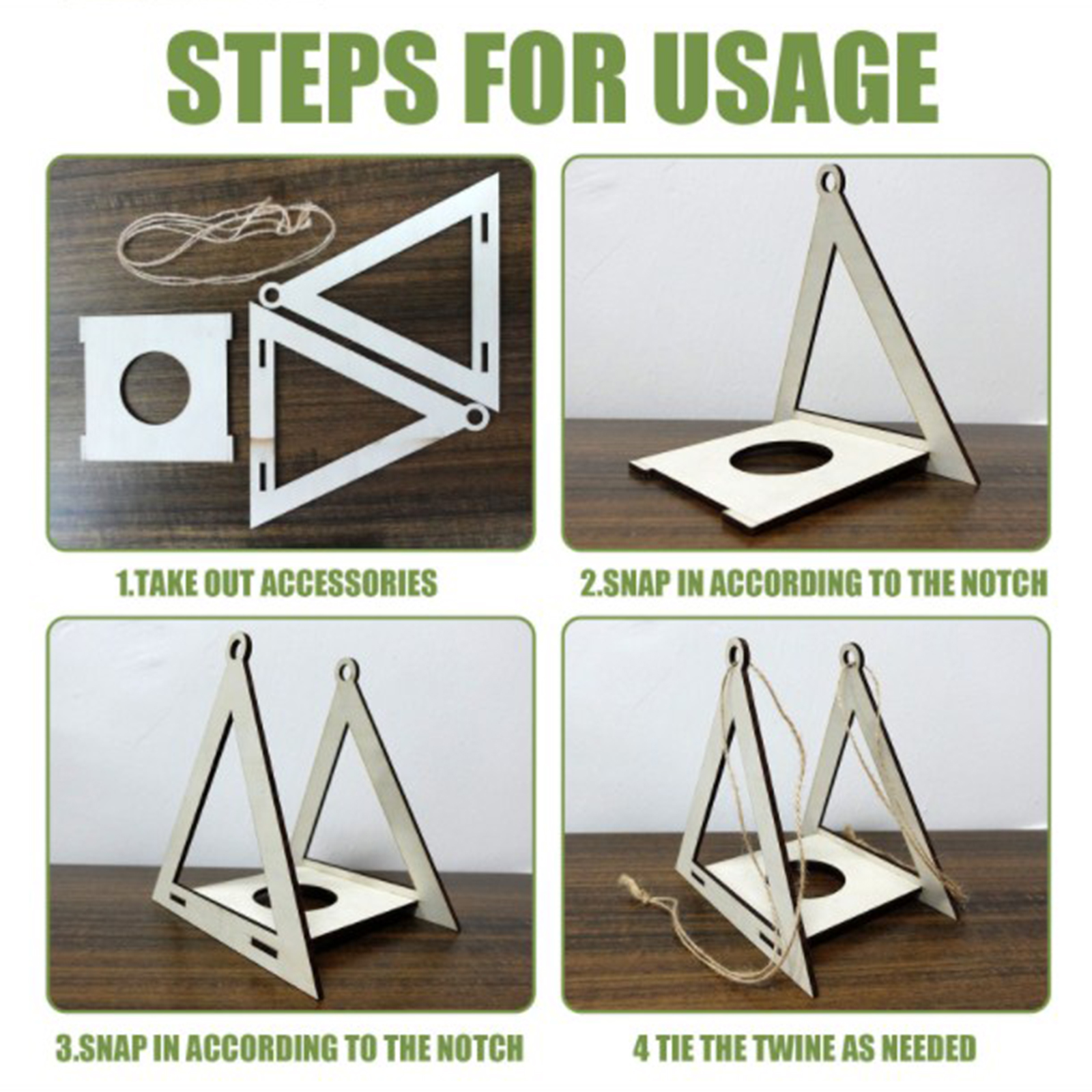 STEPS FOR USAGE

1.TAKE OUT ACCESSORIES

2.SNAP IN ACCORDING TO THE NOTCH

3.SNAP IN ACCORDING TO THE NOTCH

4 TIE THE TWINE AS NEEDED