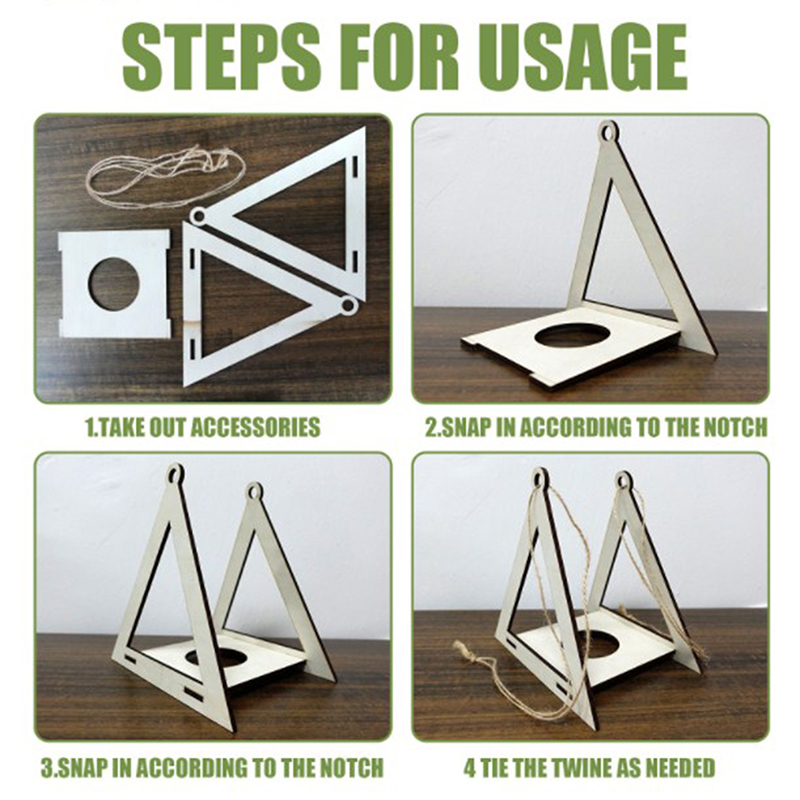 STEPS FOR USAGE

1.TAKE OUT ACCESSORIES

2.SNAP IN ACCORDING TO THE NOTCH

3.SNAP IN ACCORDING TO THE NOTCH

4 TIE THE TWINE AS NEEDED