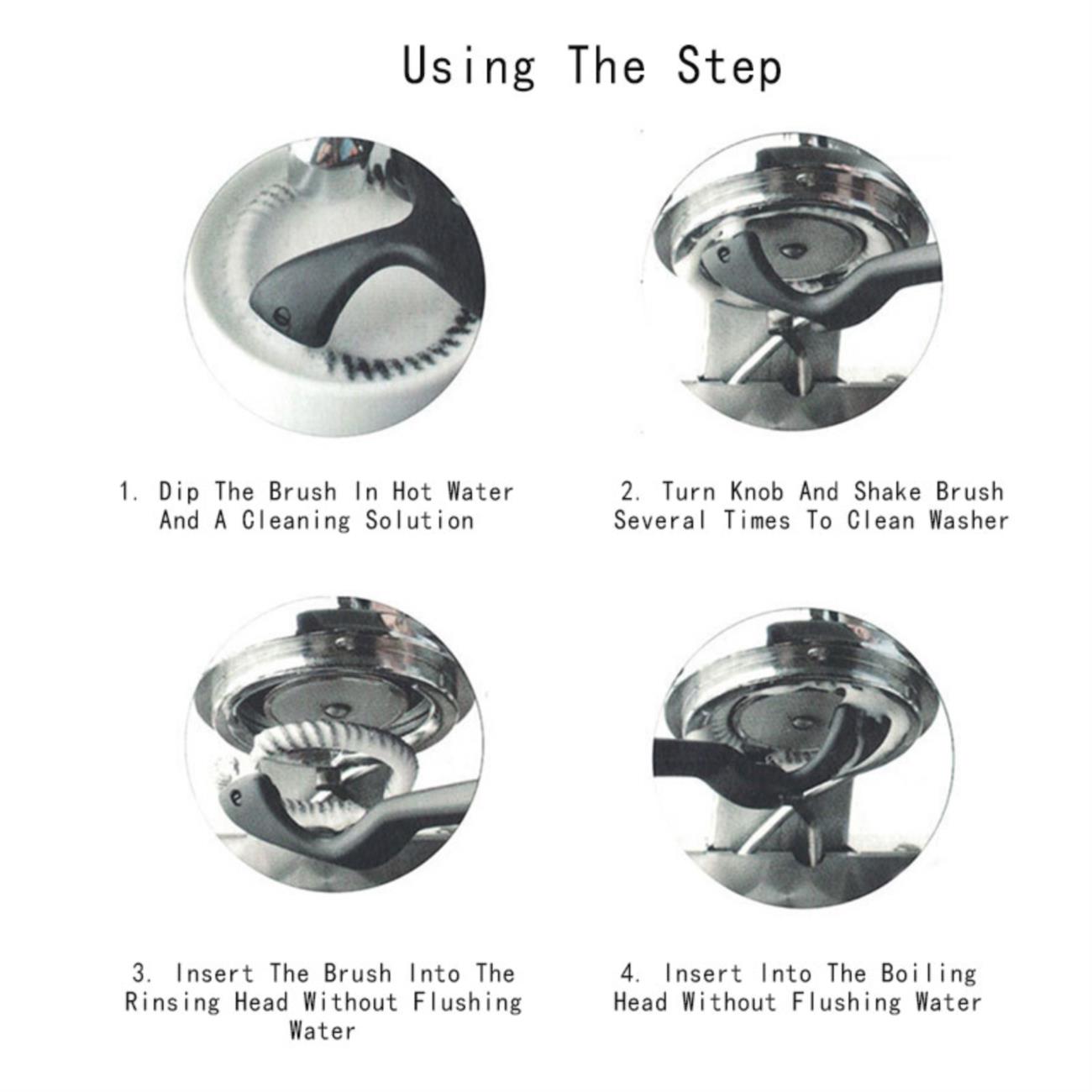 Using The Step

1. Dip The Brush In Hot Water And A Cleaning Solution

2. Turn Knob And Shake Brush Several Times To Clean Washer

3. Insert The Brush Into The Rinsing Head Without Flushing Water

4. Insert Into The Boiling Head Without Flushing Water