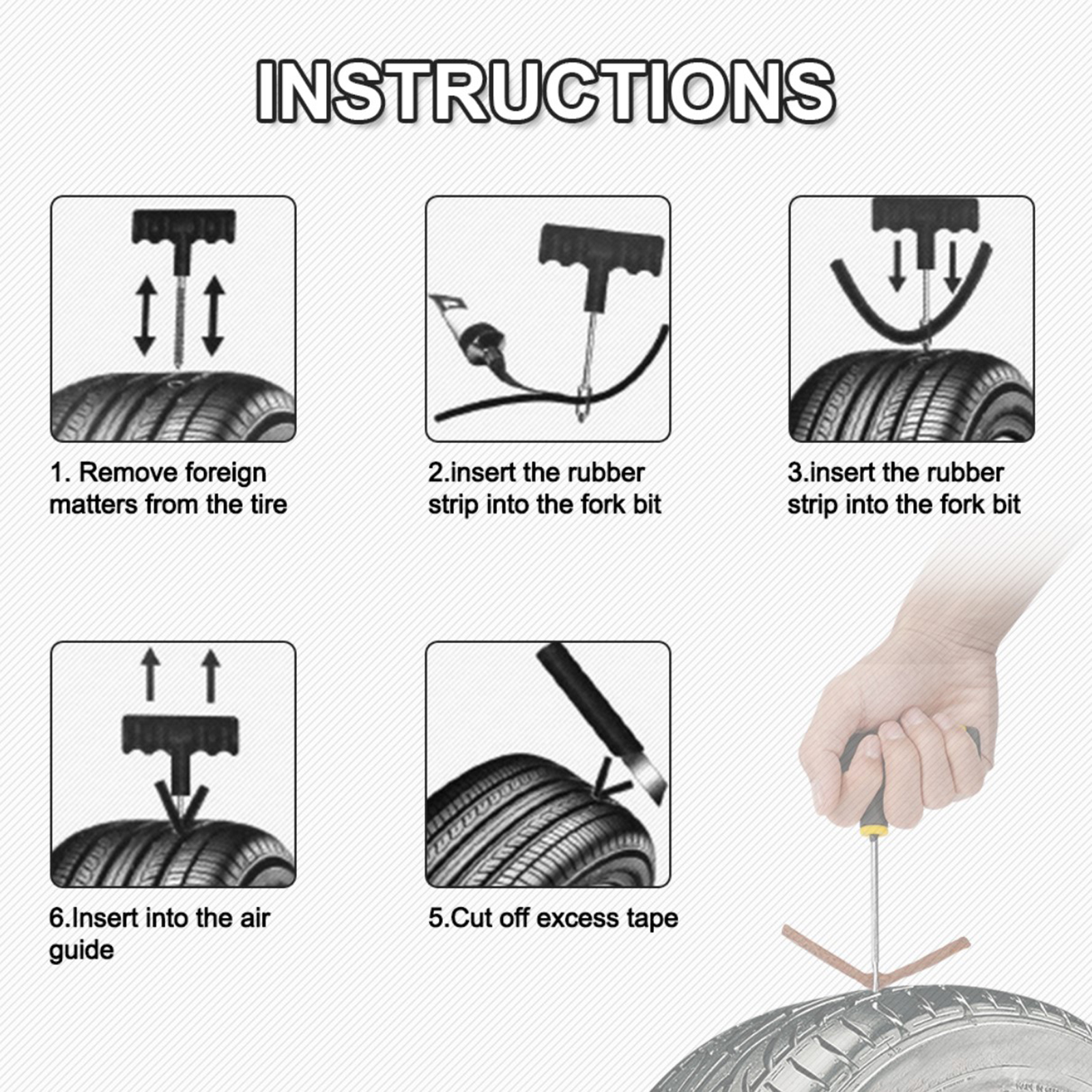 INSTRUCTIONS

1. Remove foreign matters from the tire

2.insert the rubber strip into the fork bit

3.insert the rubber strip into the fork bit

6.Insert into the air guide

5.Cut off excess tape