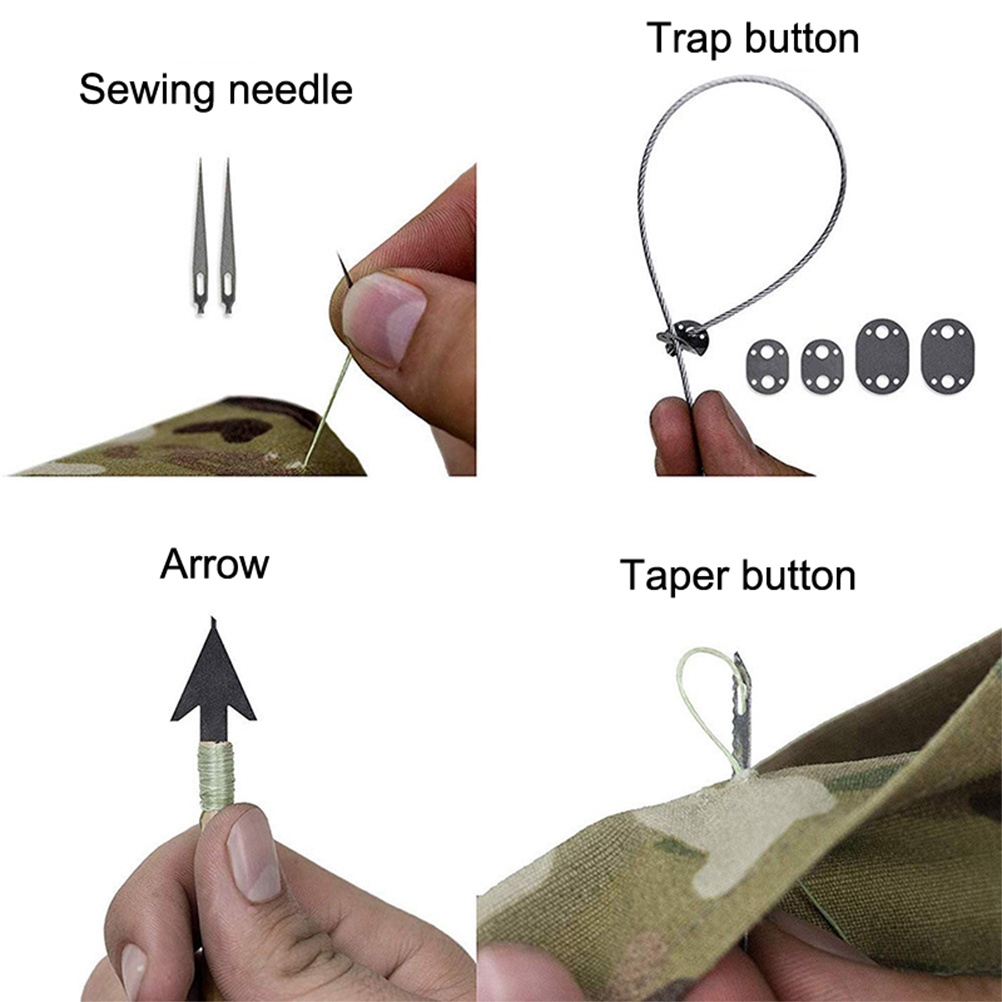 Sewing needle

Trap button

Arrow

Taper button