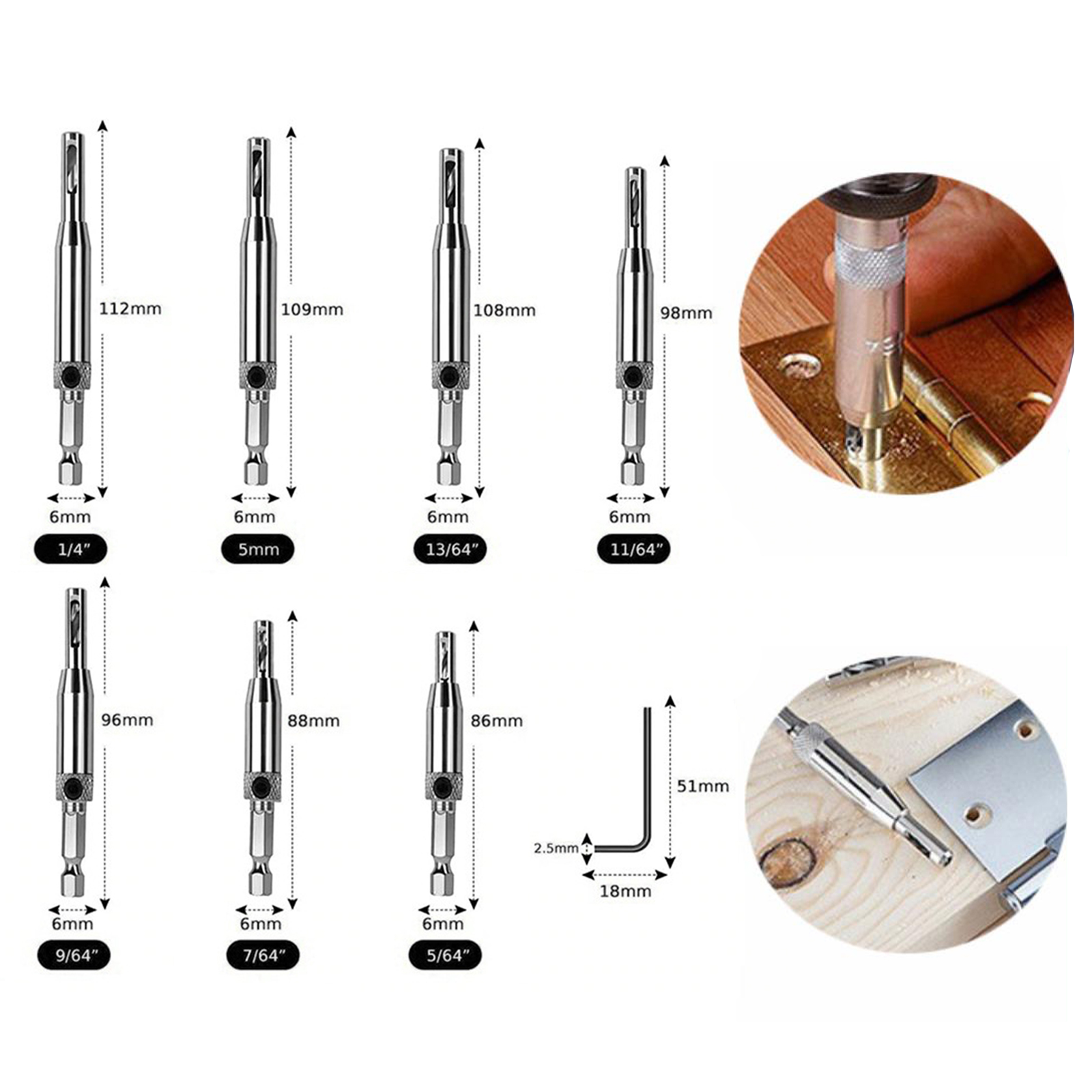 112mm
6mm
1/4”

109mm
6mm
5mm

108mm
6mm
13/64”

98mm
6mm
11/64”

96mm
6mm
9/64”

88mm
6mm
7/64”

86mm
6mm
5/64”

51mm
2.5mm
18mm