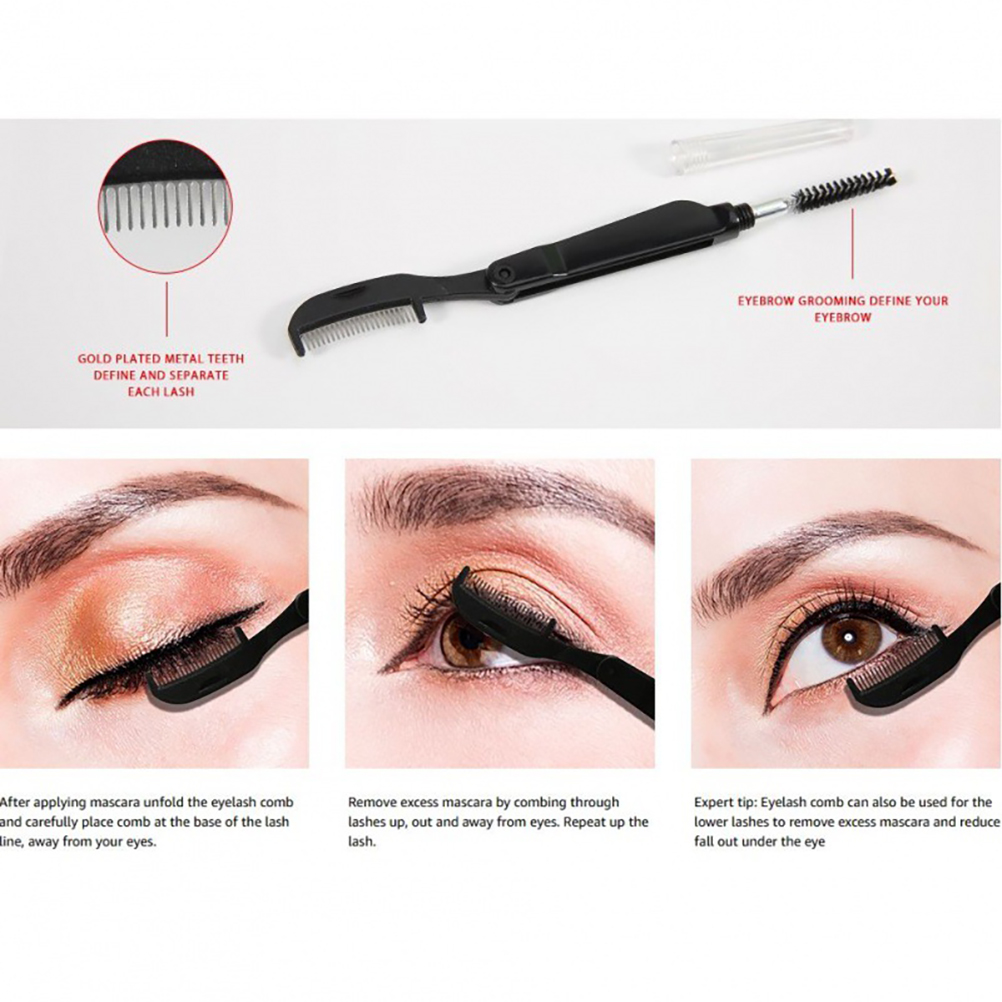 GOLD PLATED METAL TEETH DEFINE AND SEPARATE EACH LASH

EYEBROW GROOMING DEFINE YOUR EYEBROW

After applying mascara unfold the eyelash comb and carefully place comb at the base of the lash line, away from your eyes.

Remove excess mascara by combing through lashes up, out and away from eyes. Repeat up the lash.

Expert tip: Eyelash comb can also be used for the lower lashes to remove excess mascara and reduce fall out under the eye