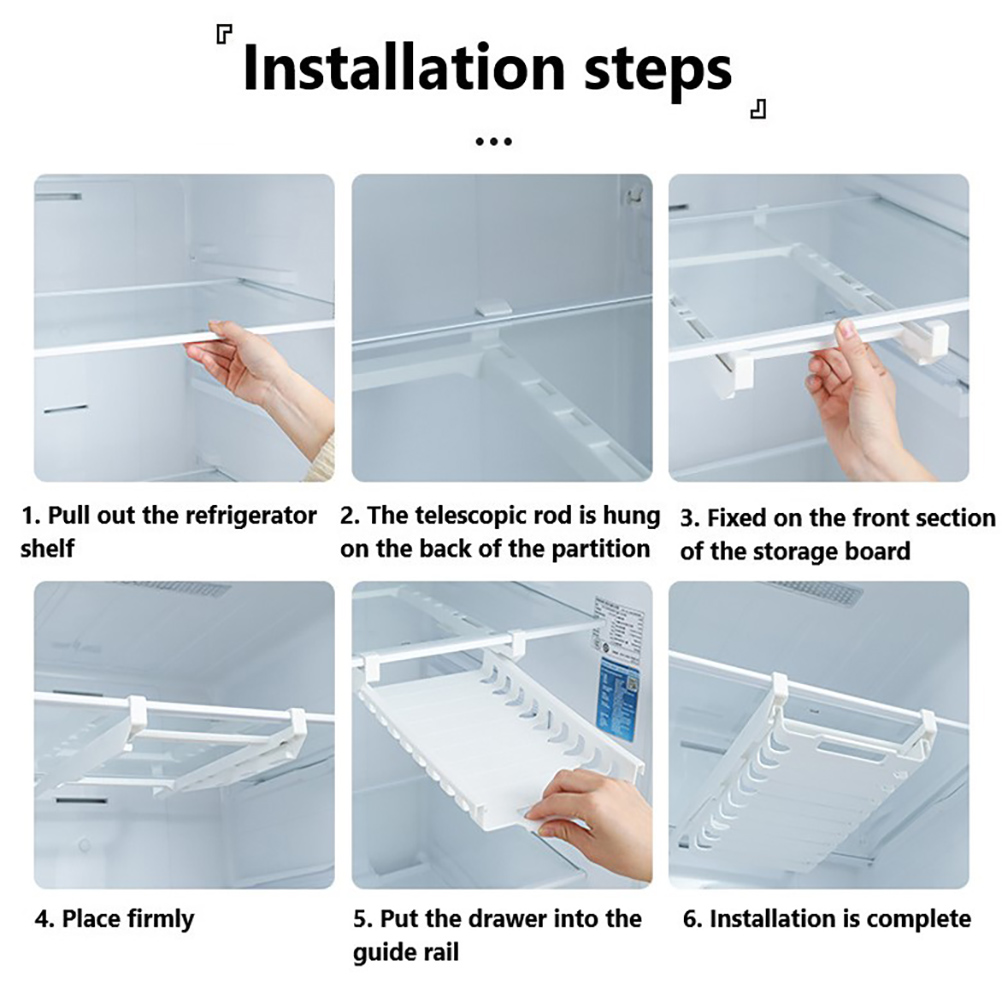 『Installation steps』

...

1. Pull out the refrigerator shelf

2. The telescopic rod is hung on the back of the partition

3. Fixed on the front section of the storage board

4. Place firmly

5. Put the drawer into the guide rail

6. Installation is complete