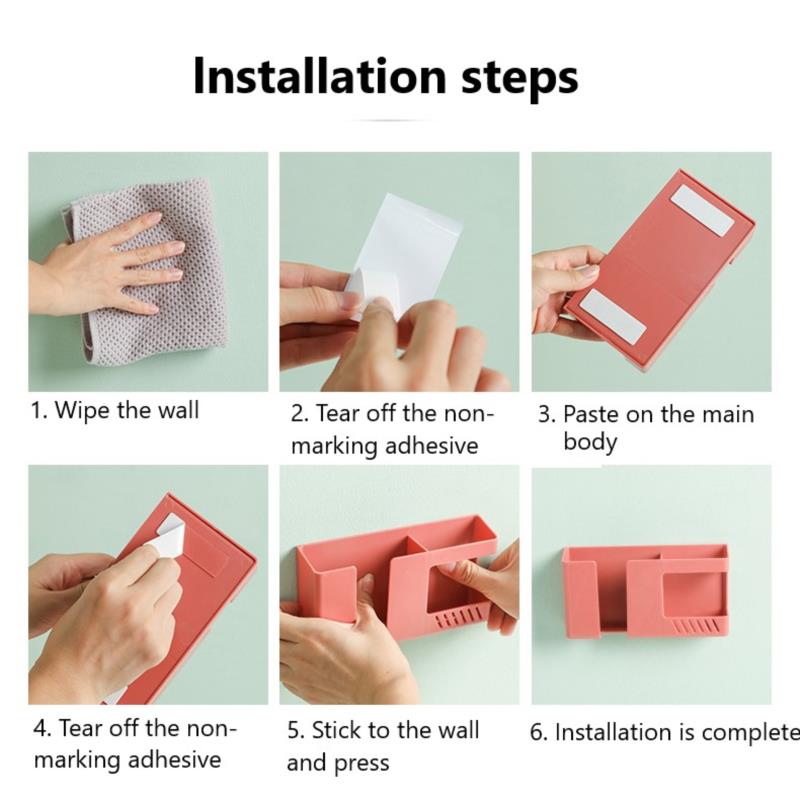 Installation steps

1. Wipe the wall

2. Tear off the non-marking adhesive

3. Paste on the main body

4. Tear off the non-marking adhesive

5. Stick to the wall and press

6. Installation is complete