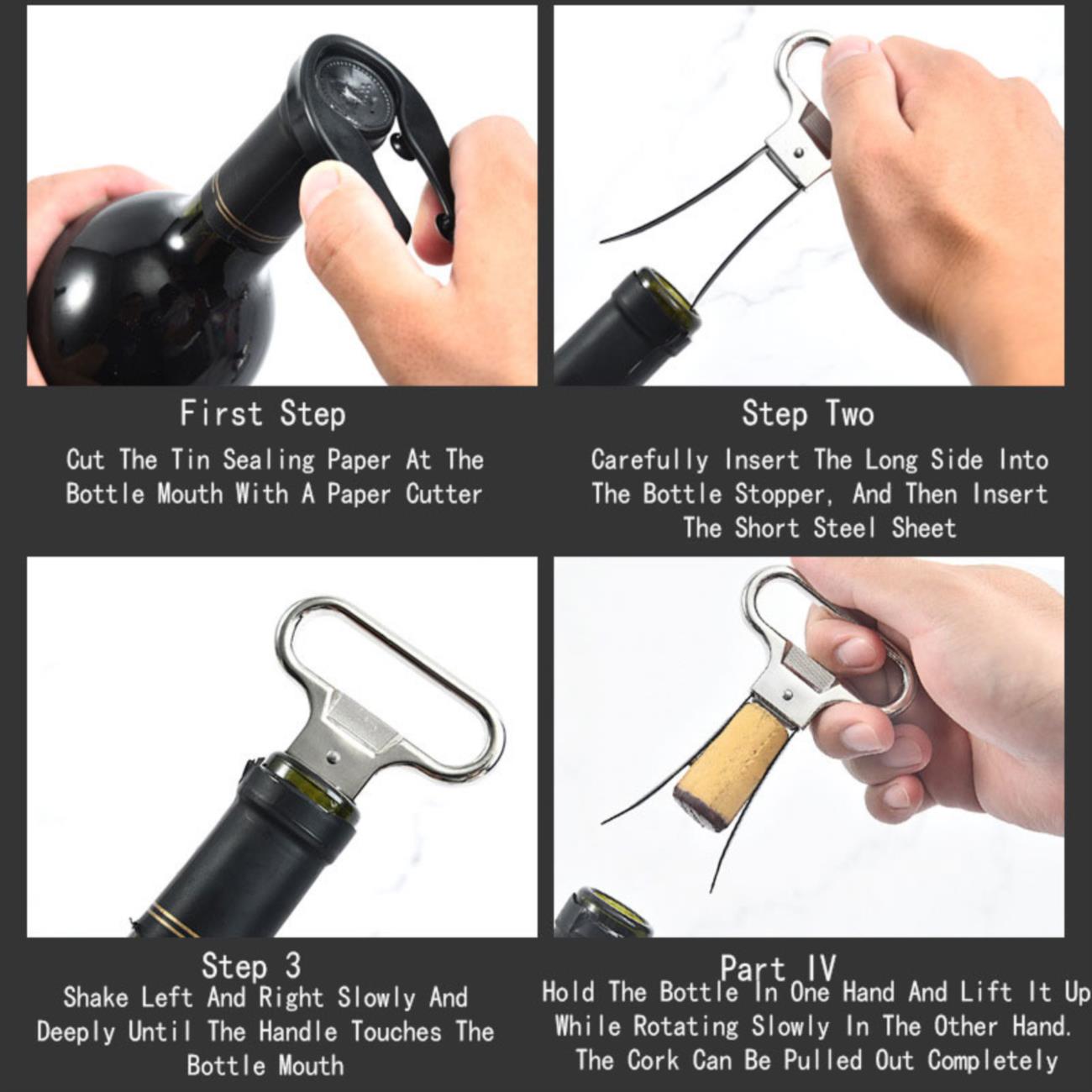 First Step

Cut The Tin Sealing Paper At The Bottle Mouth With A Paper Cutter

Step Two

Carefully Insert The Long Side Into The Bottle Stopper, And Then Insert The Short Steel Sheet

Step 3

Shake Left And Right Slowly And Deeply Until The Handle Touches The Bottle Mouth

Part IV

Hold The Bottle In One Hand And Lift It Up While Rotating Slowly In The Other Hand. The Cork Can Be Pulled Out Completely