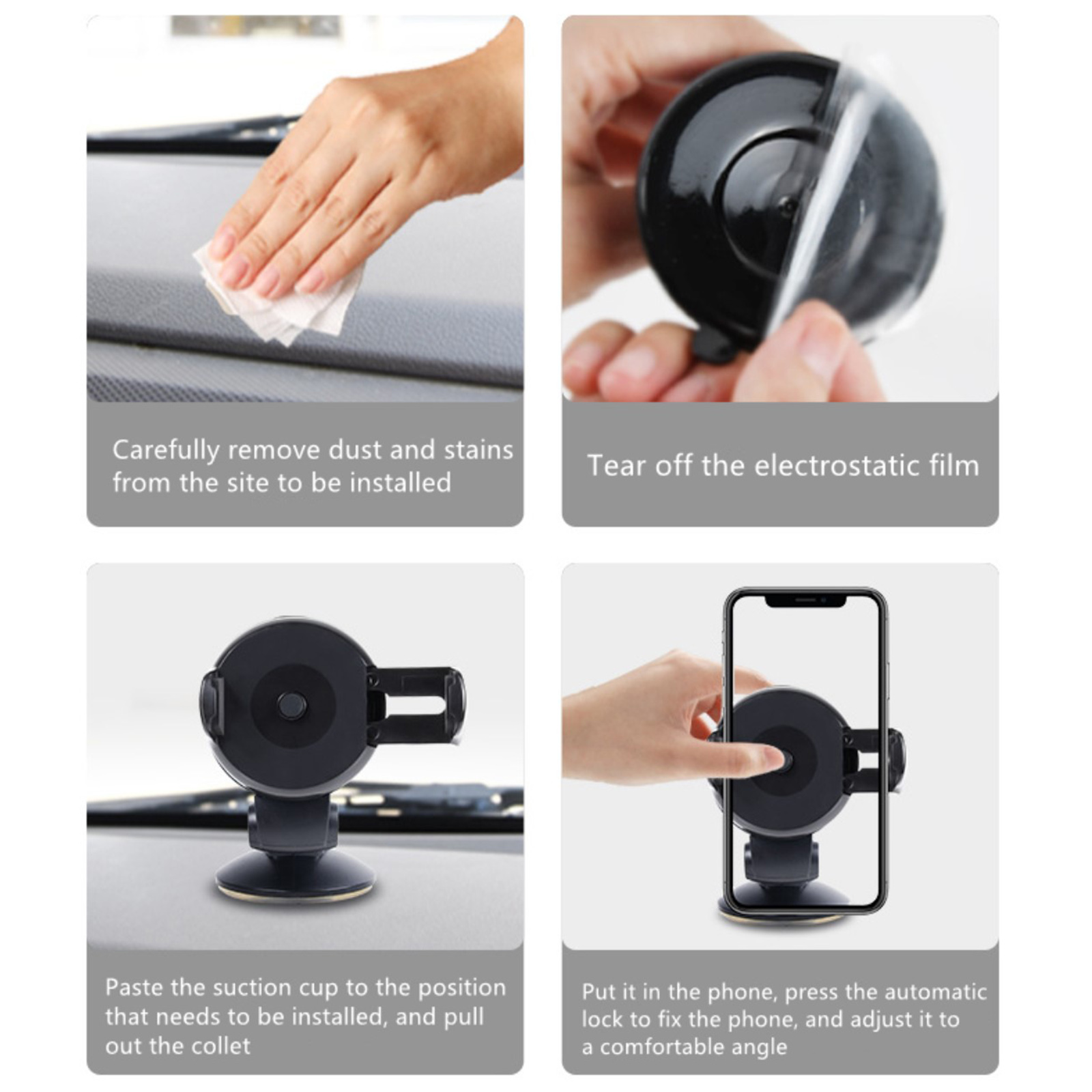 Carefully remove dust and stains from the site to be installed

Tear off the electrostatic film

Paste the suction cup to the position that needs to be installed, and pull out the collet

Put it in the phone, press the automatic lock to fix the phone, and adjust it to a comfortable angle