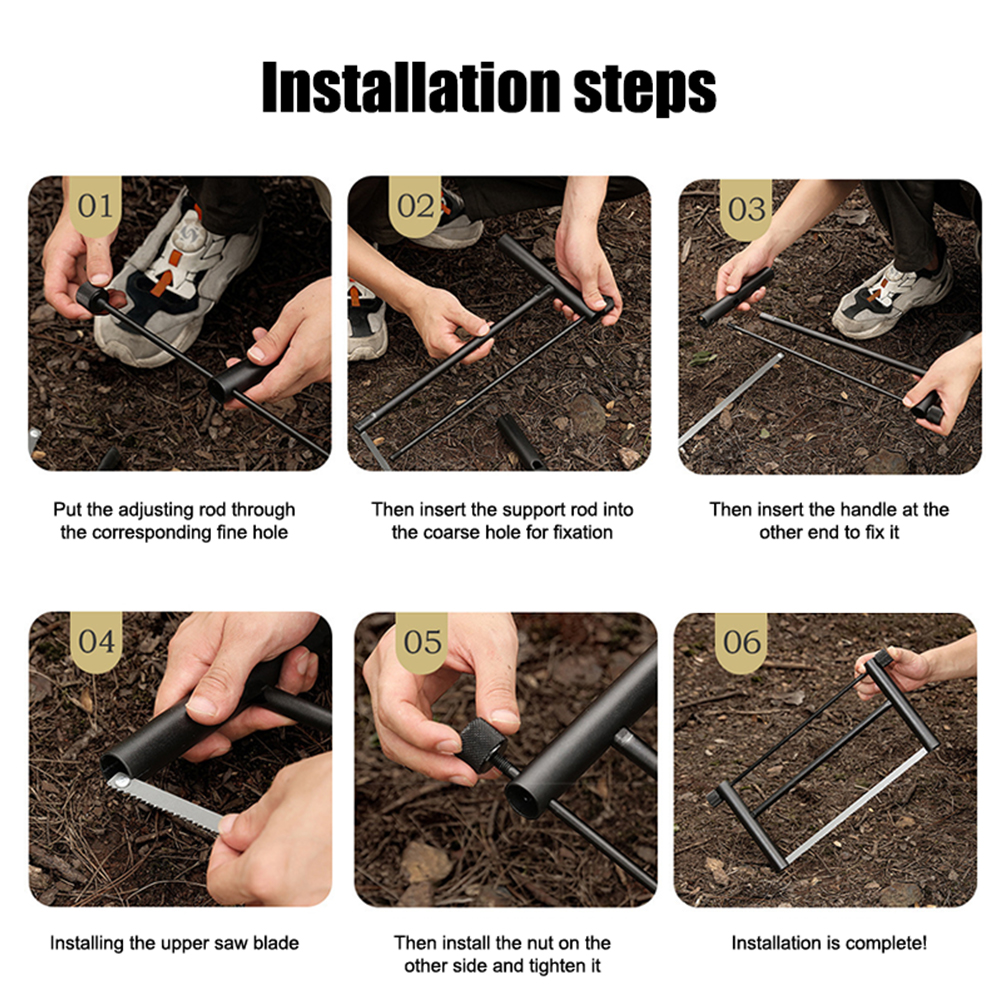 Installation steps

01

Put the adjusting rod through the corresponding fine hole

02

Then insert the support rod into the coarse hole for fixation

03

Then insert the handle at the other end to fix it

04

Installing the upper saw blade

05

Then install the nut on the other side and tighten it

06

Installation is complete!