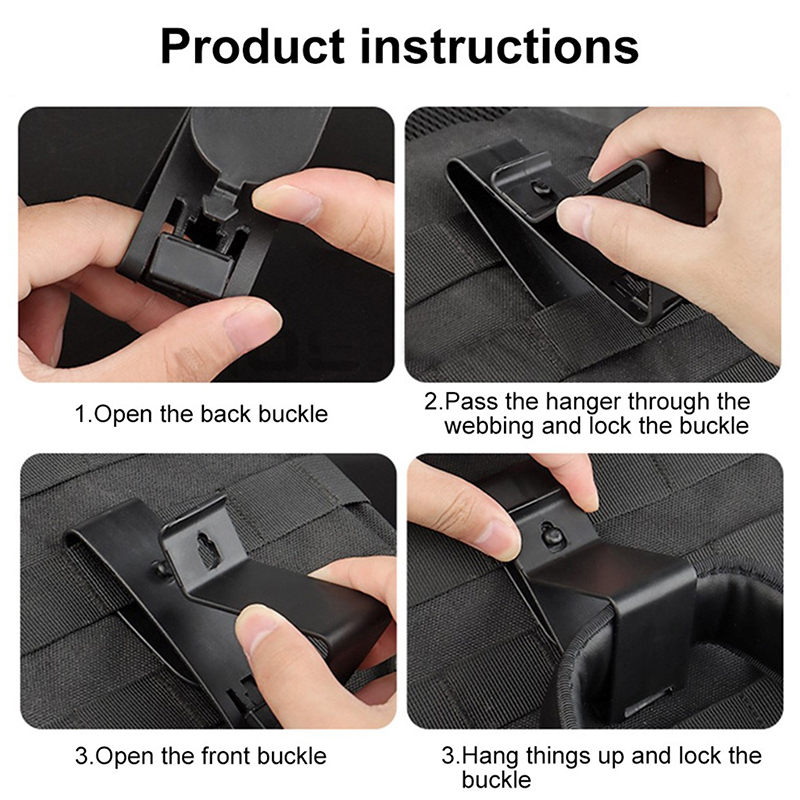 Product instructions

1.Open the back buckle

2.Pass the hanger through the webbing and lock the buckle

3.Open the front buckle

3.Hang things up and lock the buckle