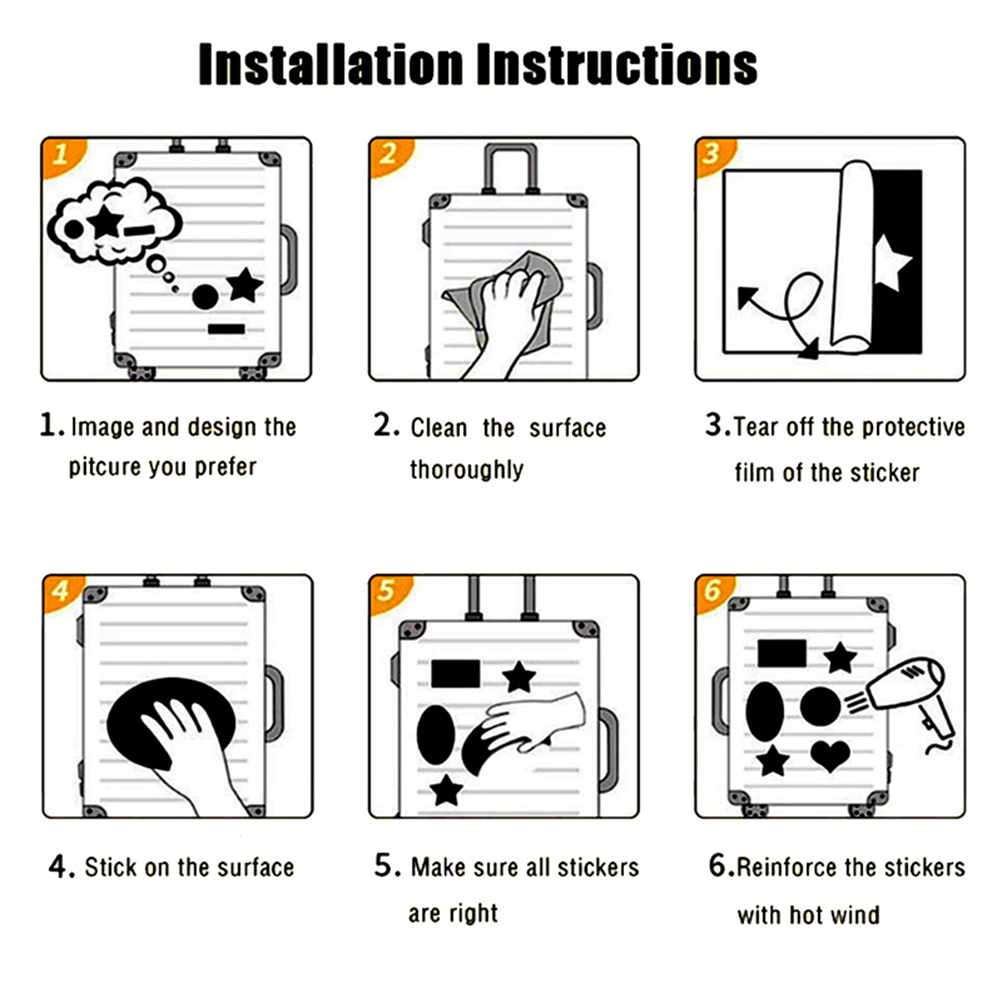 Installation Instructions

1

2

3

1. Image and design the pitcure you prefer

2. Clean the surface thoroughly

3. Tear off the protective film of the sticker

4

5

6

4. Stick on the surface

5. Make sure all stickers are right

6. Reinforce the stickers with hot wind