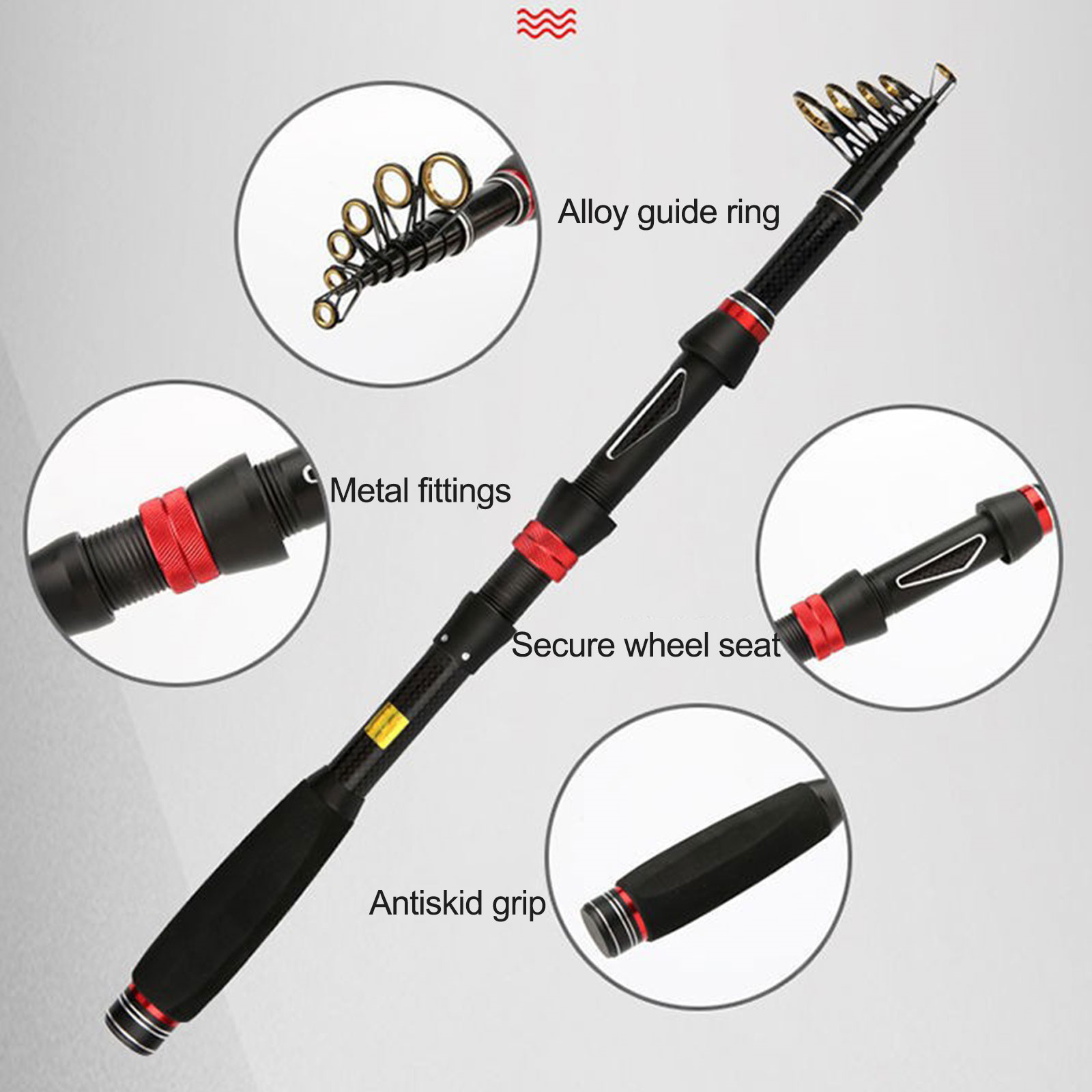 Alloy guide ring

Metal fittings

Secure wheel seat

Antiskid grip