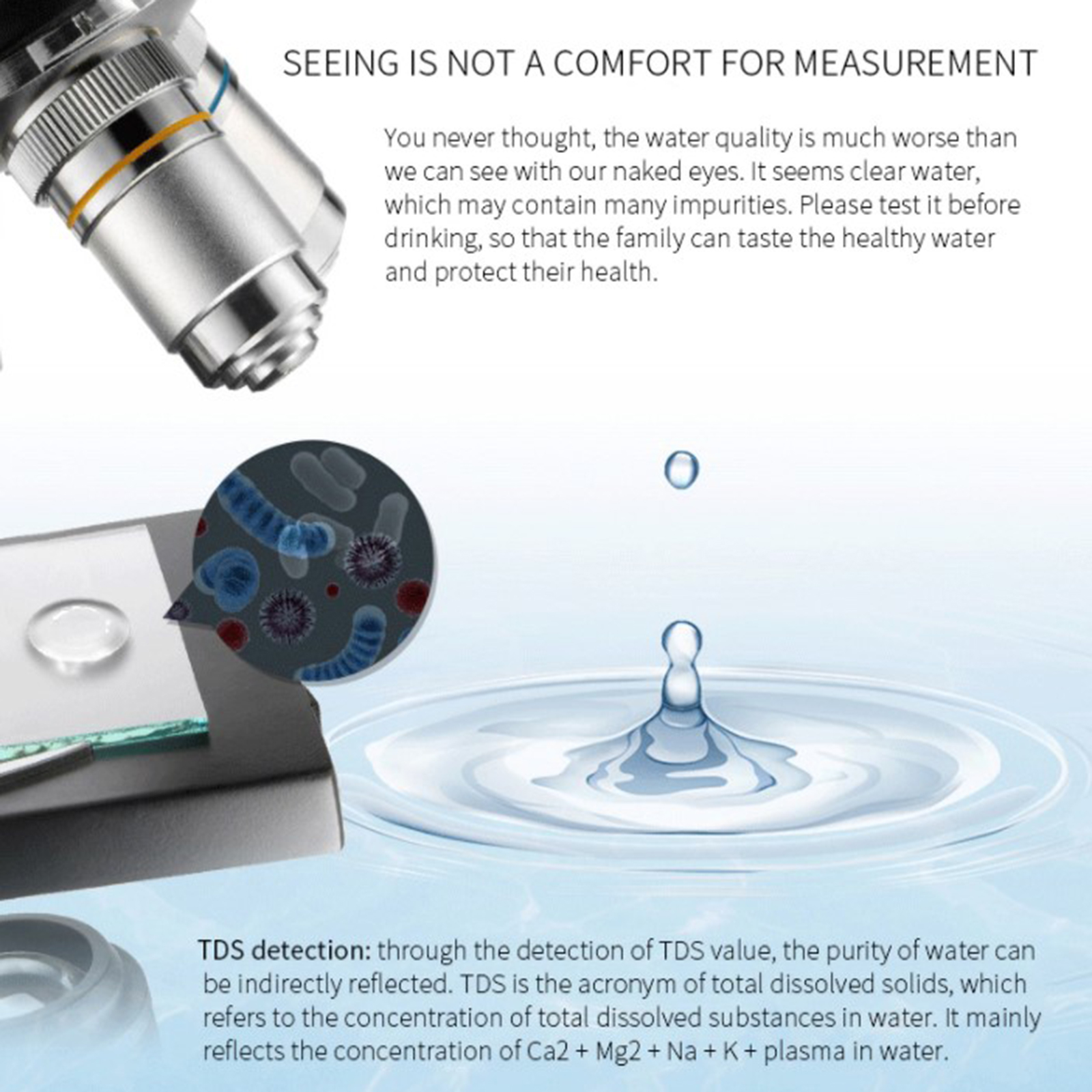 SEEING IS NOT A COMFORT FOR MEASUREMENT

You never thought, the water quality is much worse than we can see with our naked eyes. It seems clear water, which may contain many impurities. Please test it before drinking, so that the family can taste the healthy water and protect their health.

TDS detection: through the detection of TDS value, the purity of water can be indirectly reflected. TDS is the acronym of total dissolved solids, which refers to the concentration of total dissolved substances in water. It mainly reflects the concentration of Ca2 + Mg2 + Na + K + plasma in water.