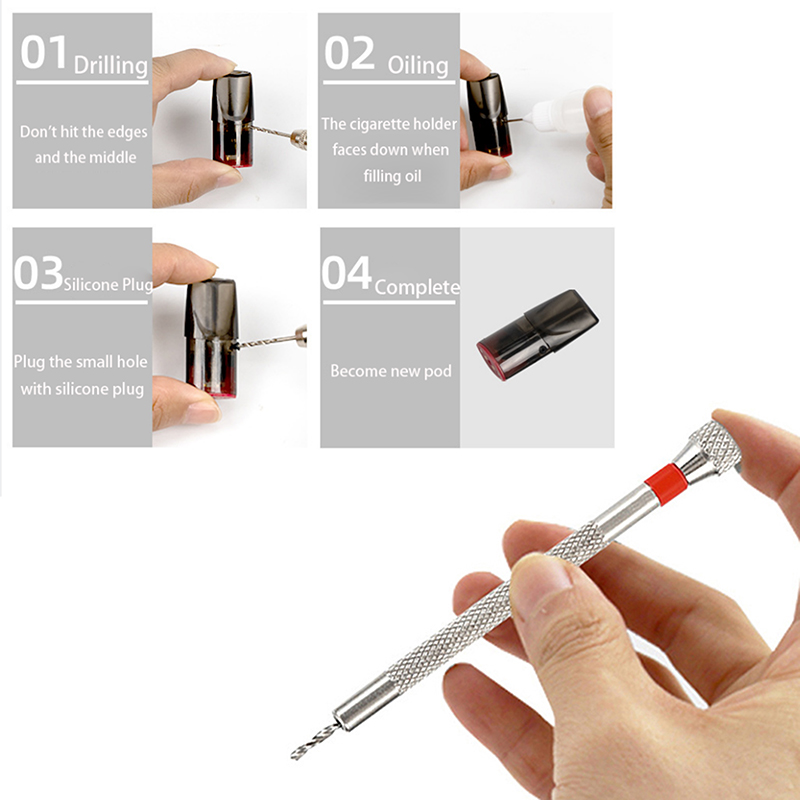 01 Drilling

Don't hit the edges and the middle

02 Oiling

The cigarette holder faces down when filling oil

03 Silicone Plug

Plug the small hole with silicone plug

04 Complete

Become new pod