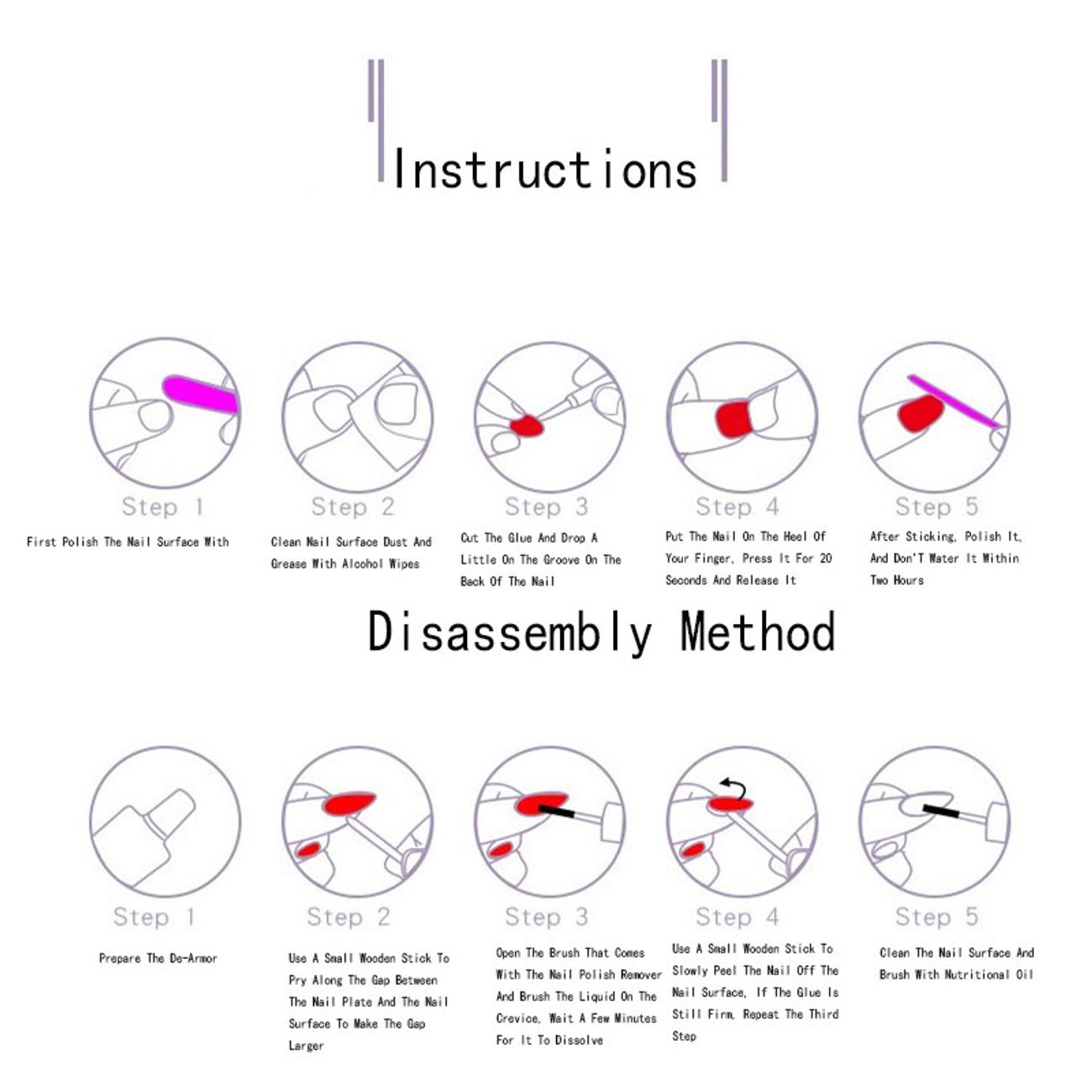 Instructions

Step 1

First Polish The Nail Surface With

Step 2

Clean Nail Surface Dust And Grease With Alcohol Wipes

Step 3

Cut The Glue And Drop A Little On The Groove On The Back Of The Nail

Step 4

Put The Nail On The Heel Of Your Finger, Press It For 20 Seconds And Release It

Step 5

After Sticking, Polish It, And Don'T Water It Within Two Hours

Disassembly Method

Step 1

Prepare The De-Armor

Step 2

Use A Small Wooden Stick To Pry Along The Gap Between The Nail Plate And The Nail Surface To Make The Gap Larger

Step 3

Open The Brush That Comes With The Nail Polish Remover And Brush The Liquid On The Crevice, Wait A Few Minutes For It To Dissolve

Step 4

Use A Small Wooden Stick To Slowly Peel The Nail Off The Nail Surface, If The Glue Is Still Firm, Repeat The Third Step

Step 5

Clean The Nail Surface And Brush With Nutritional Oil