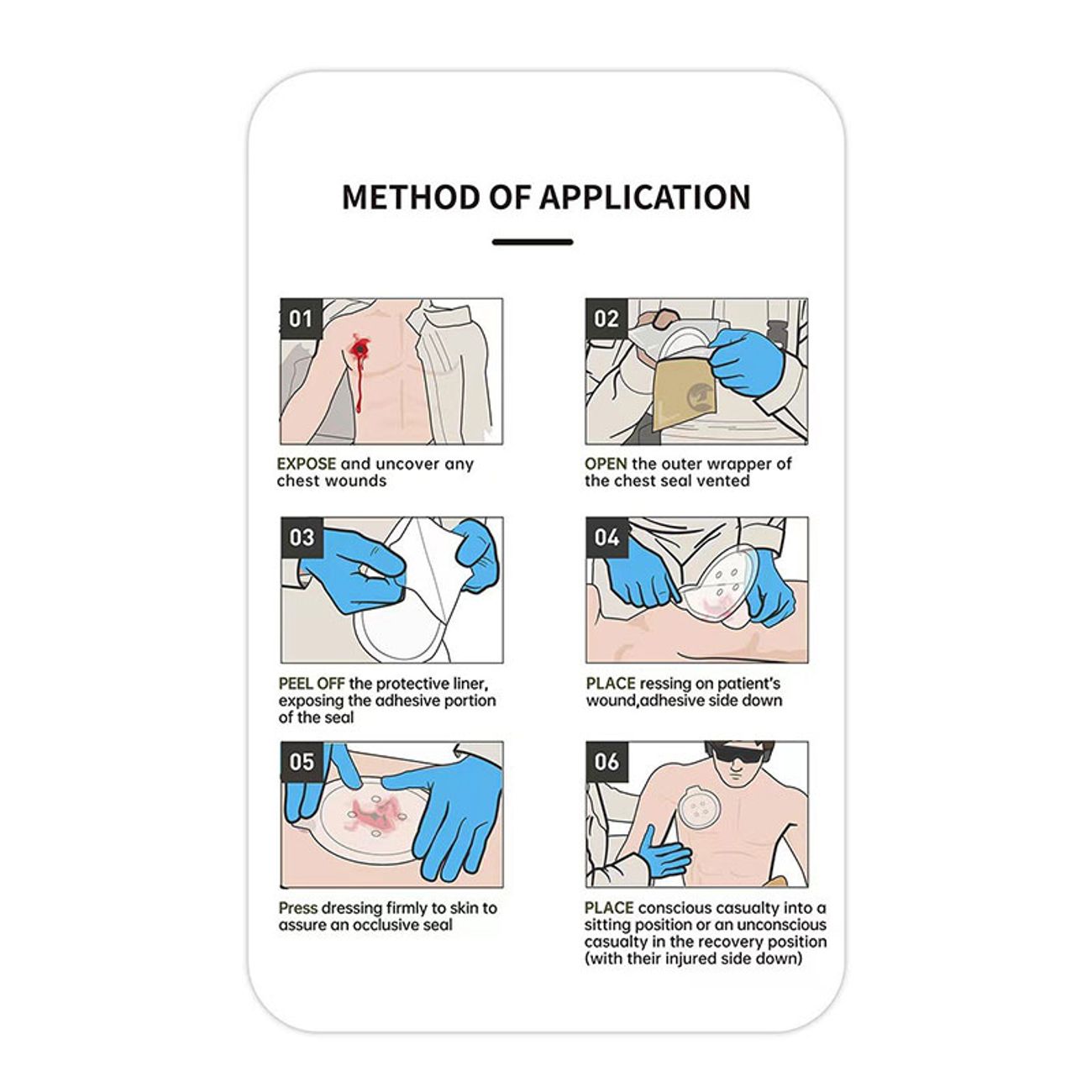 METHOD OF APPLICATION

01

EXPOSE and uncover any chest wounds

02

OPEN the outer wrapper of the chest seal vented

03

PEEL OFF the protective liner, exposing the adhesive portion of the seal

04

PLACE ressing on patient's wound,adhesive side down

05

Press dressing firmly to skin to assure an occlusive seal

06

PLACE conscious casualty into a sitting position or an unconscious casualty in the recovery position (with their injured side down)