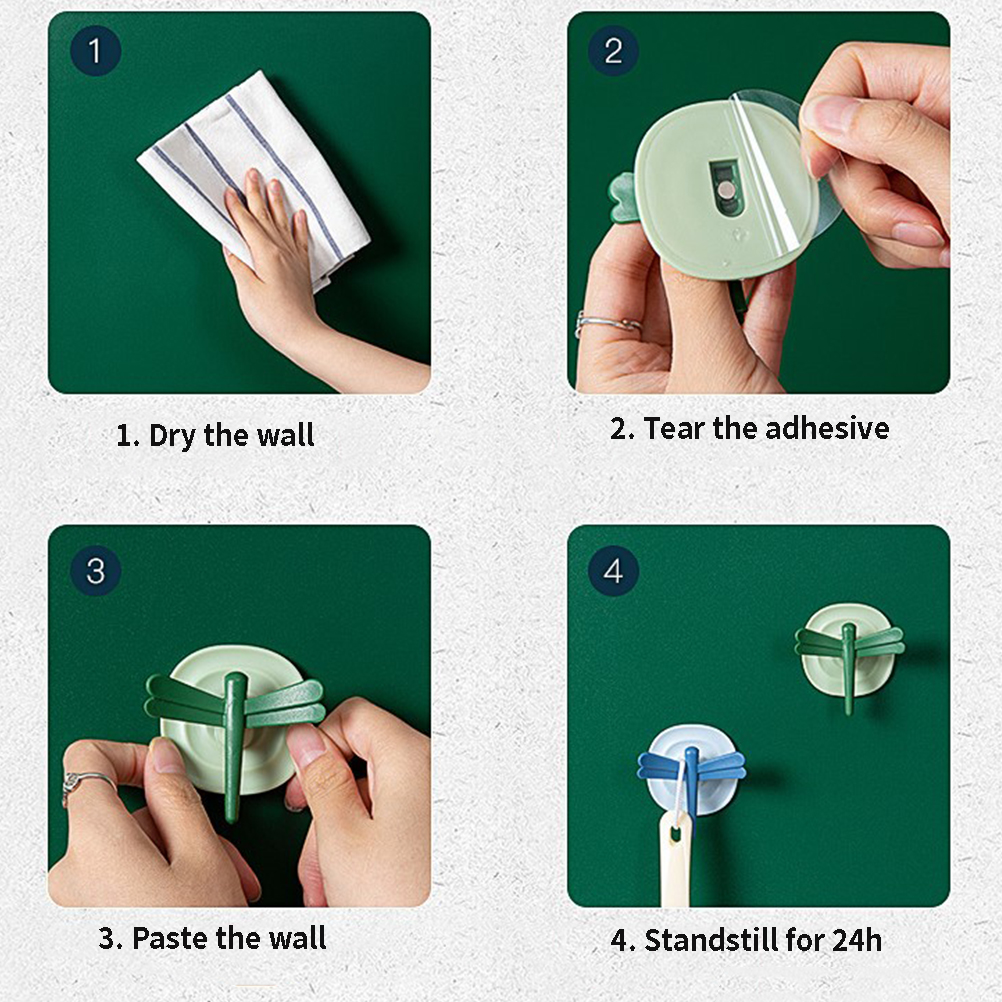 1

1. Dry the wall

2

2. Tear the adhesive

3

3. Paste the wall

4

4. Standstill for 24h