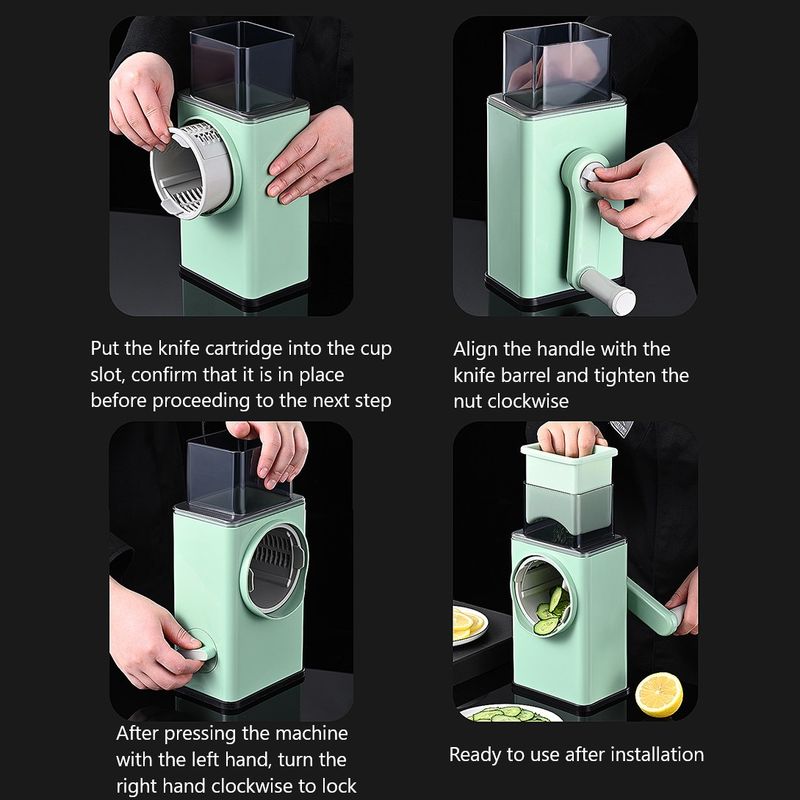 Put the knife cartridge into the cup slot, confirm that it is in place before proceeding to the next step

Align the handle with the knife barrel and tighten the nut clockwise

After pressing the machine with the left hand, turn the right hand clockwise to lock

Ready to use after installation