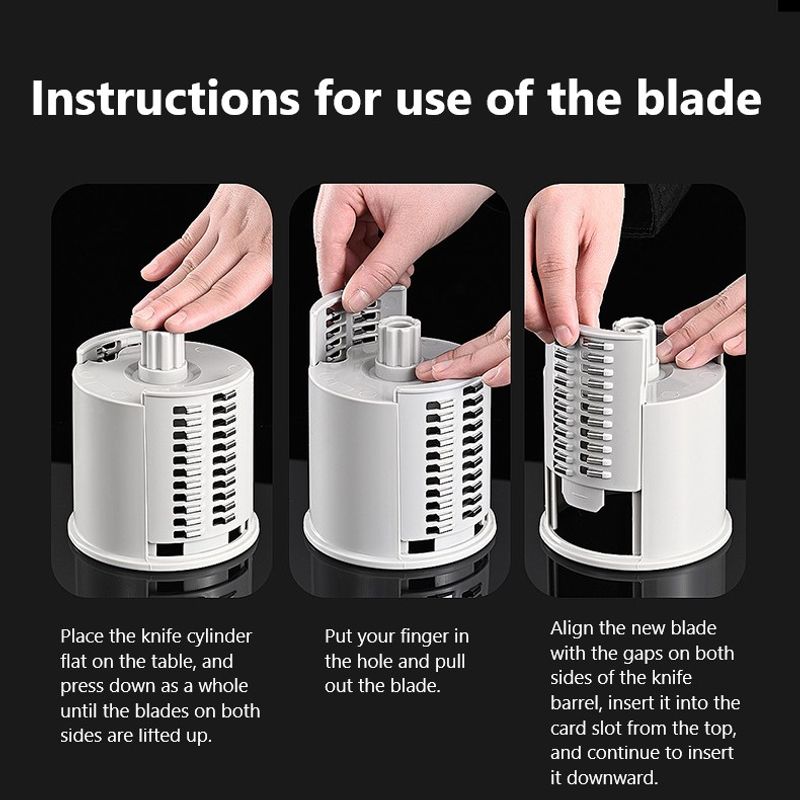 Instructions for use of the blade

Place the knife cylinder flat on the table, and press down as a whole until the blades on both sides are lifted up.

Put your finger in the hole and pull out the blade.

Align the new blade with the gaps on both sides of the knife barrel, insert it into the card slot from the top, and continue to insert it downward.