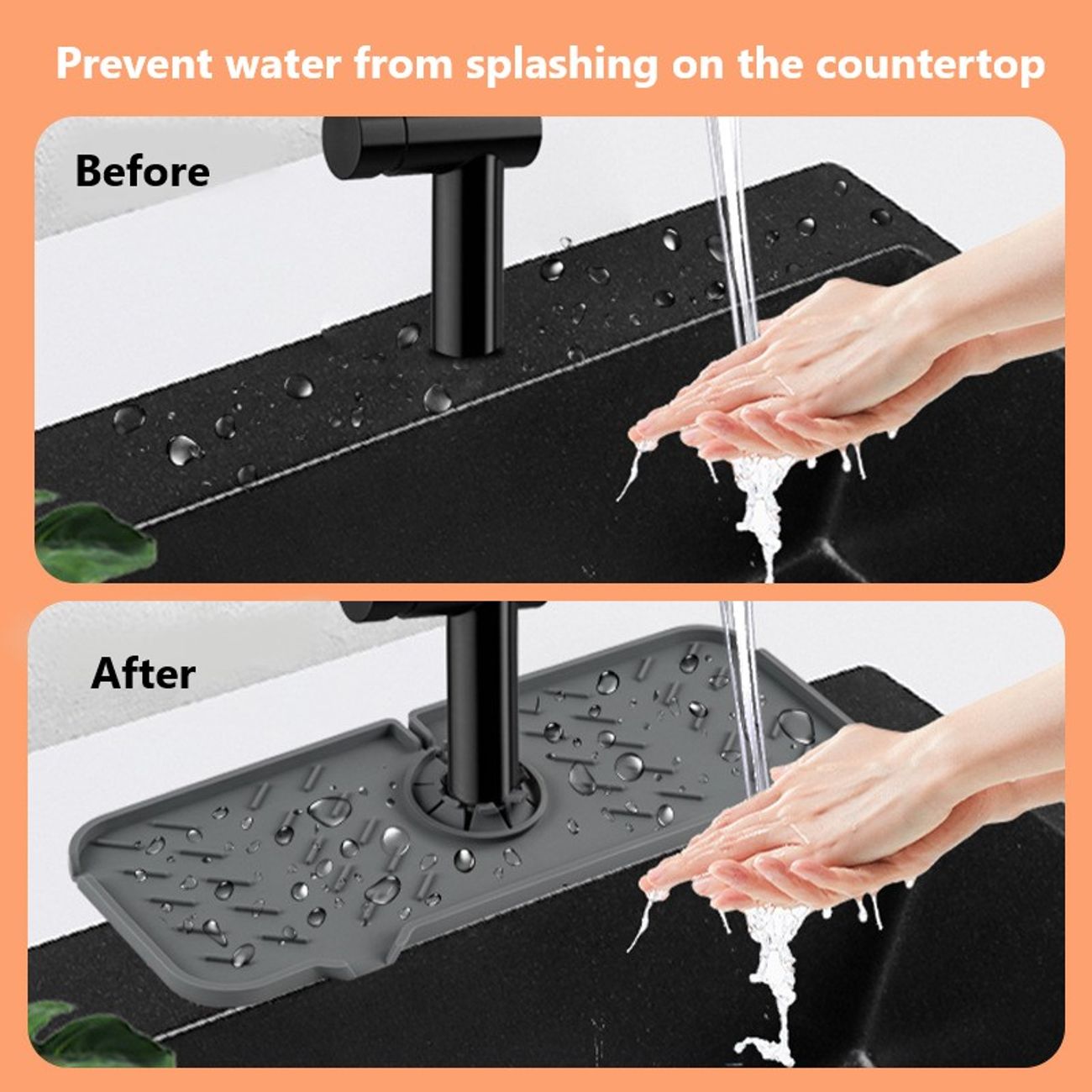 Prevent water from splashing on the countertop

Before

After