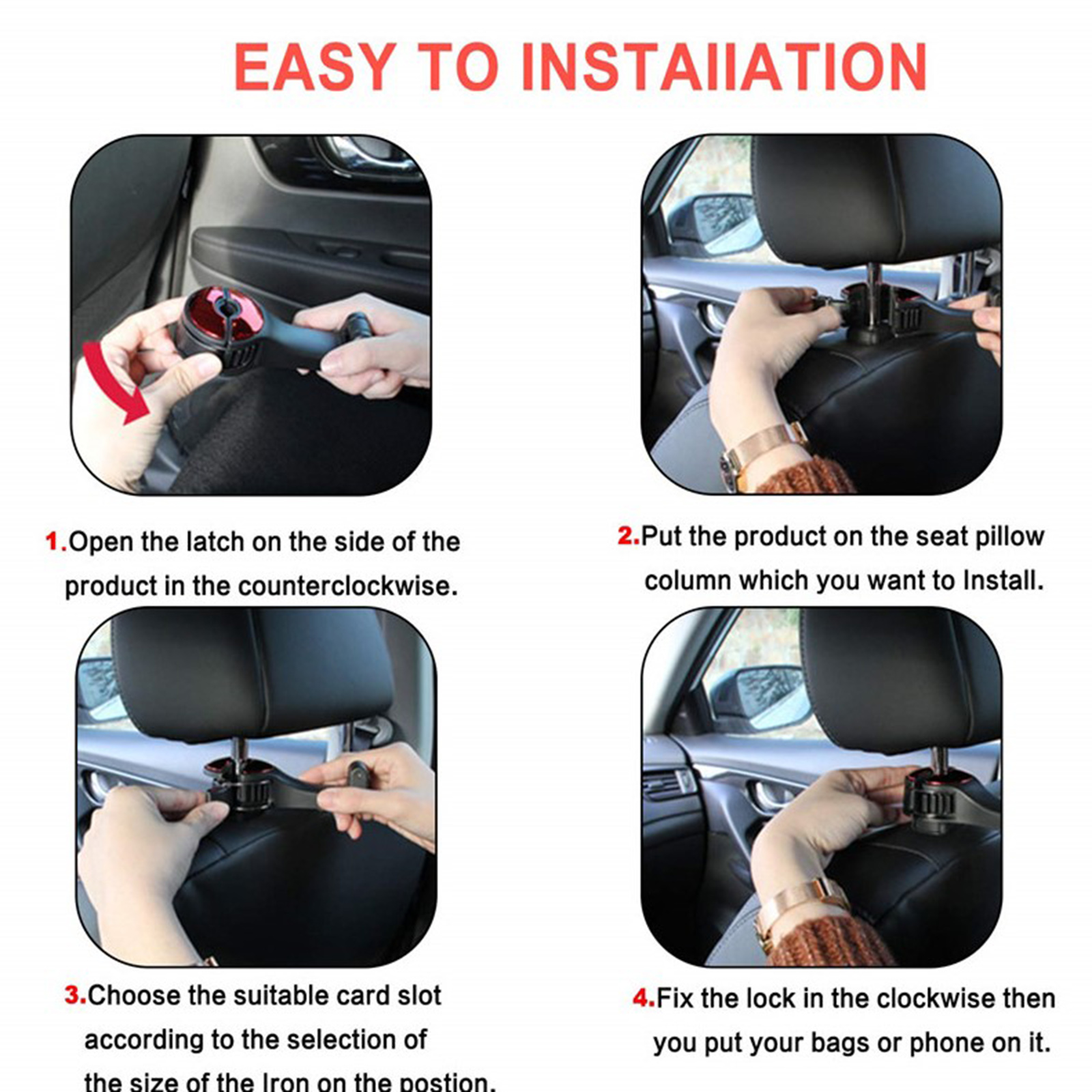 EASY TO INSTAIIATION

1.Open the latch on the side of the product in the counterclockwise.

2.Put the product on the seat pillow column which you want to Install.

3.Choose the suitable card slot according to the selection of the size of the Iron on the postion.

4.Fix the lock in the clockwise then you put your bags or phone on it.