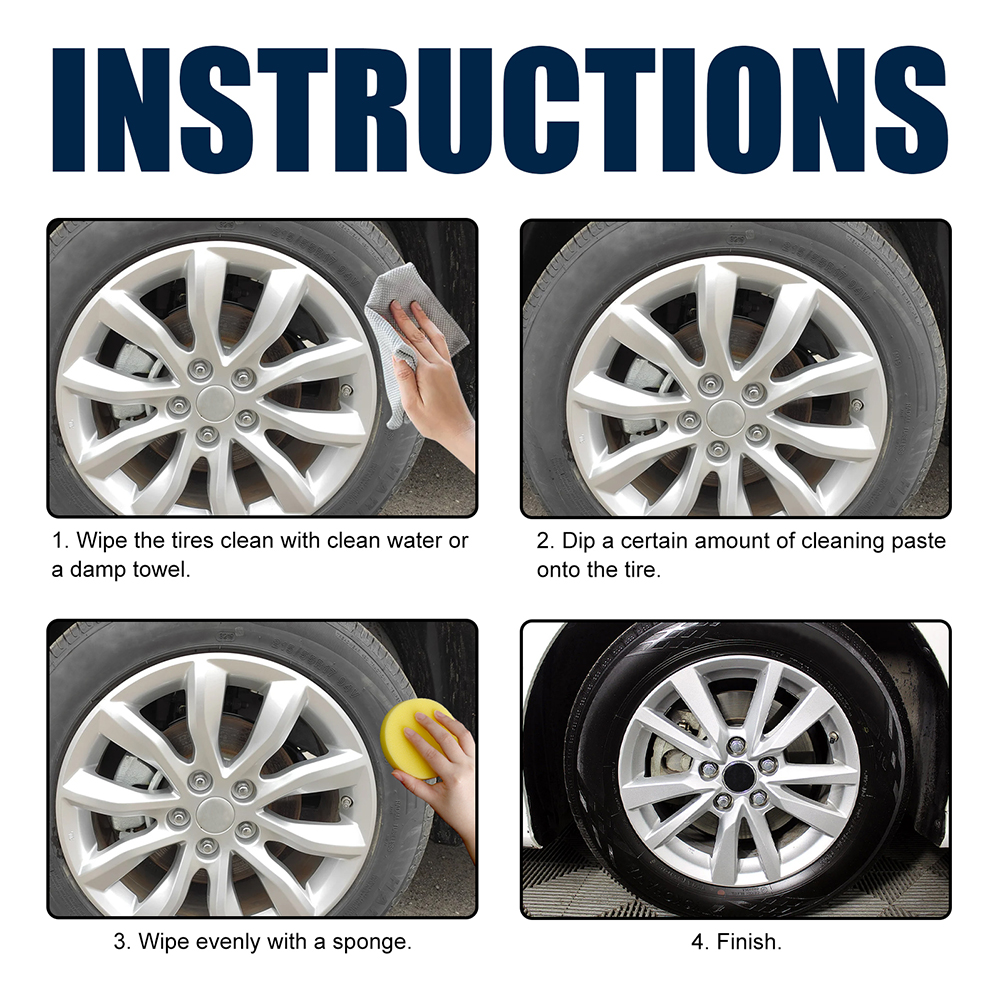 INSTRUCTIONS

1. Wipe the tires clean with clean water or a damp towel.

2. Dip a certain amount of cleaning paste onto the tire.

3. Wipe evenly with a sponge.

4. Finish.