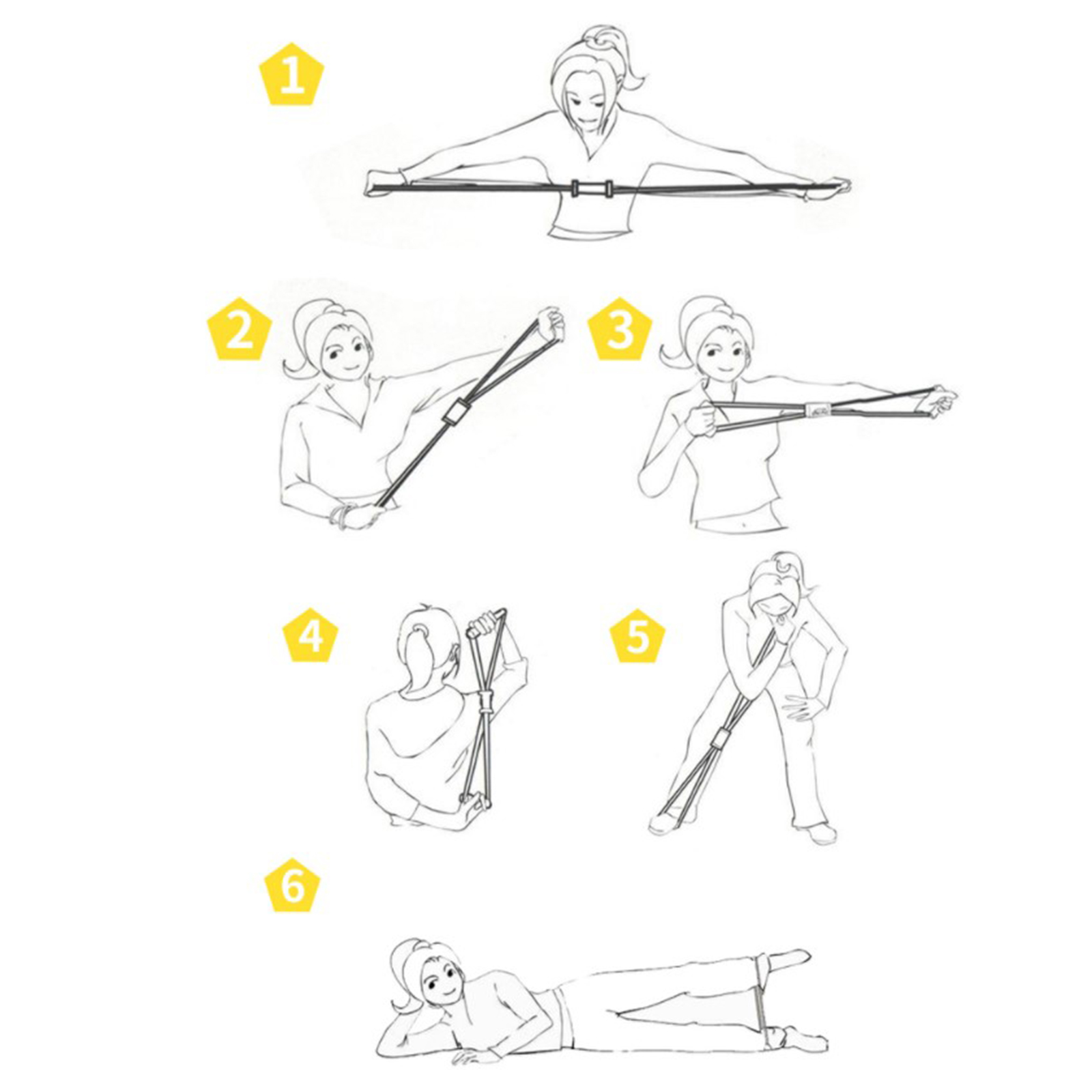 1

2

3

4

5

6