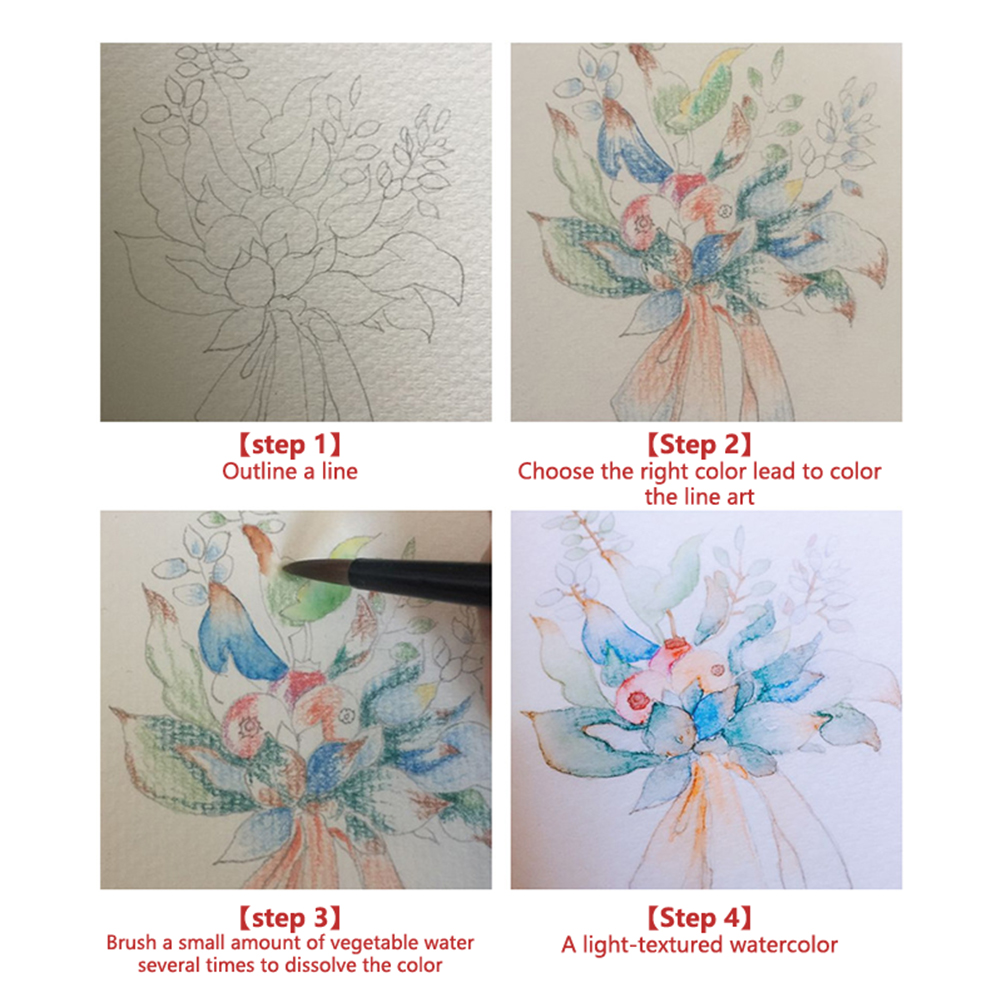 【step 1】
Outline a line

【Step 2】
Choose the right color lead to color the line art

【step 3】
Brush a small amount of vegetable water several times to dissolve the color

【Step 4】
A light-textured watercolor