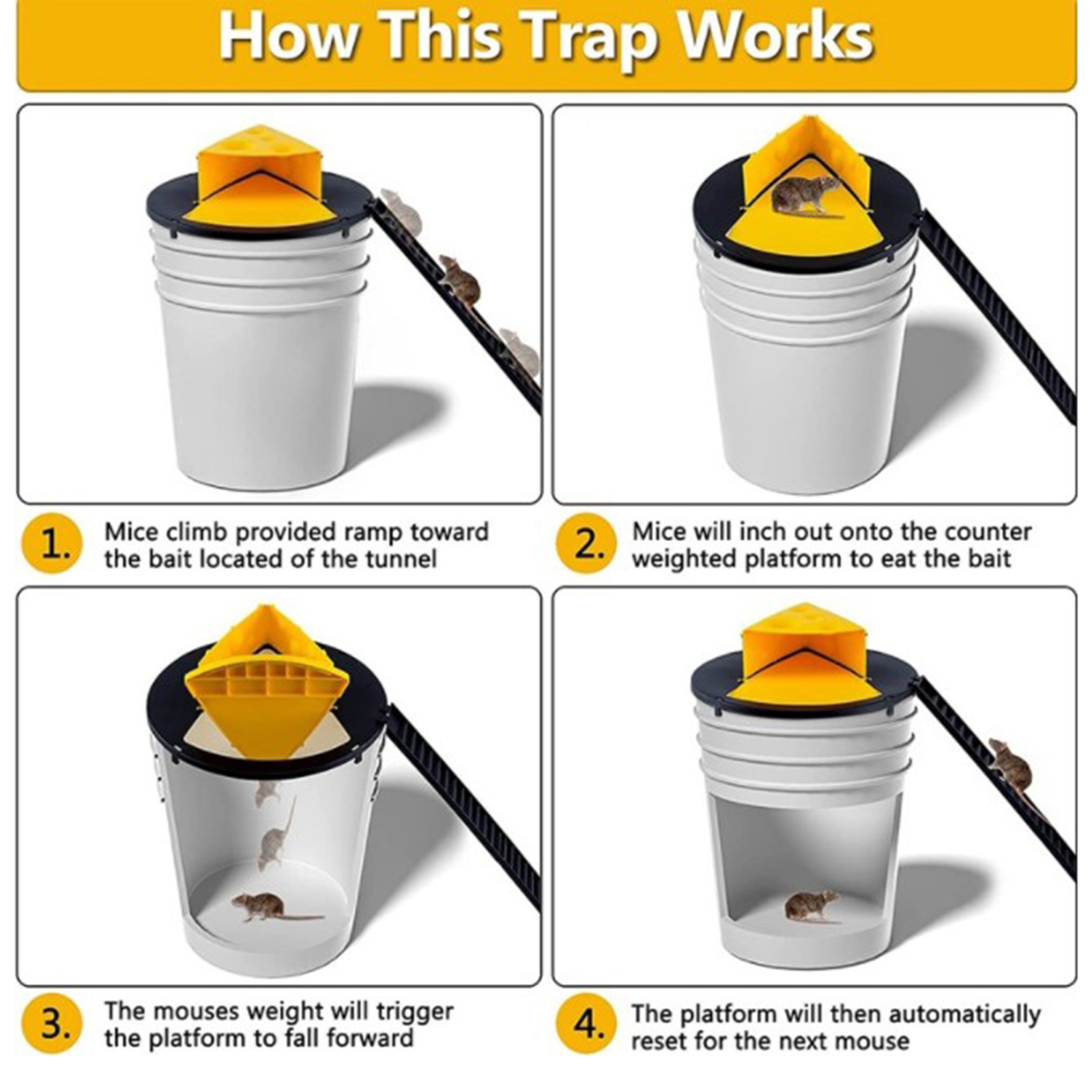 How This Trap Works

1. Mice climb provided ramp toward the bait located of the tunnel

2. Mice will inch out onto the counter weighted platform to eat the bait

3. The mouses weight will trigger the platform to fall forward

4. The platform will then automatically reset for the next mouse