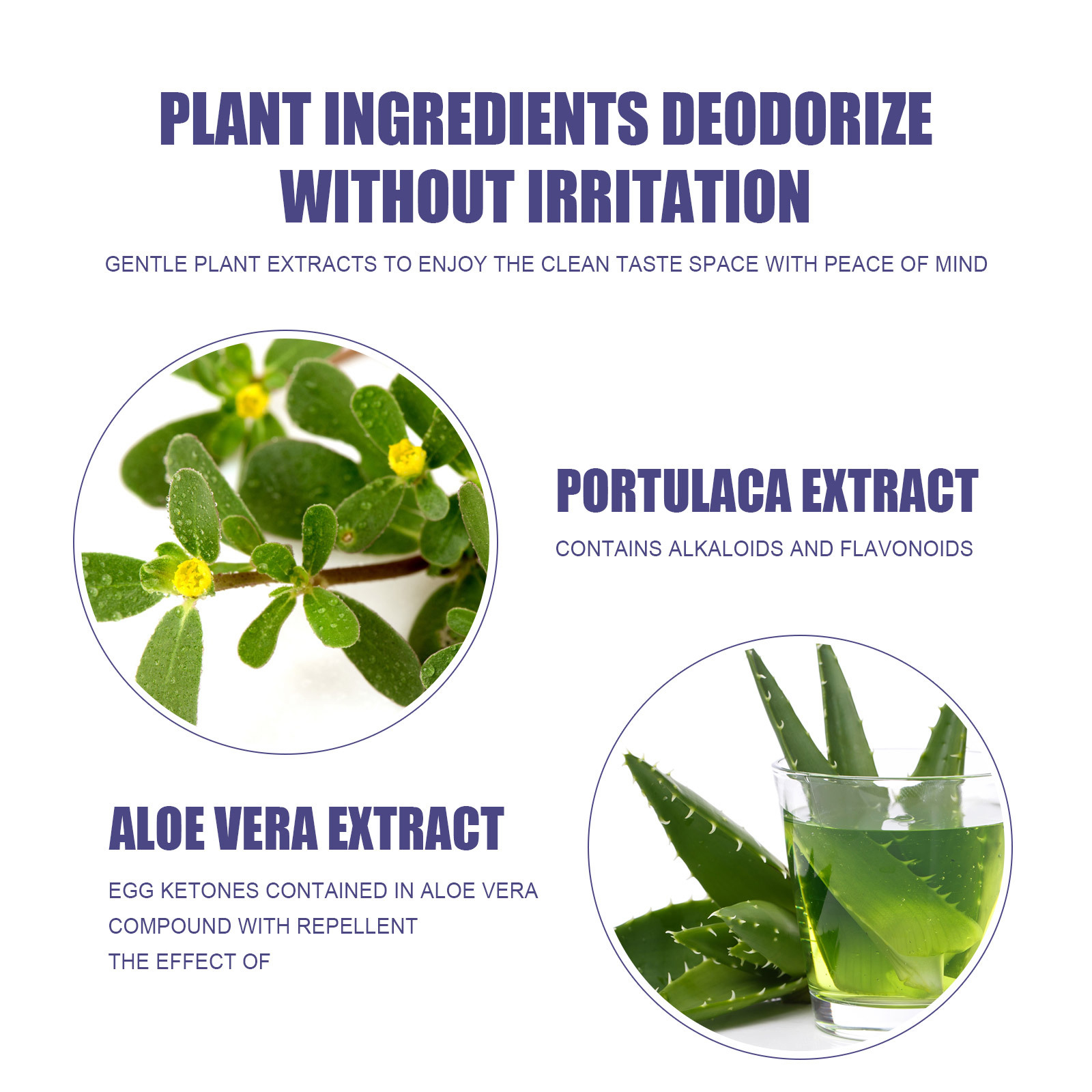 PLANT INGREDIENTS DEODORIZE WITHOUT IRRITATION

GENTLE PLANT EXTRACTS TO ENJOY THE CLEAN TASTE SPACE WITH PEACE OF MIND

PORTULACA EXTRACT

CONTAINS ALKALOIDS AND FLAVONOIDS

ALOE VERA EXTRACT

EGG KETONES CONTAINED IN ALOE VERA COMPOUND WITH REPELLENT THE EFFECT OF