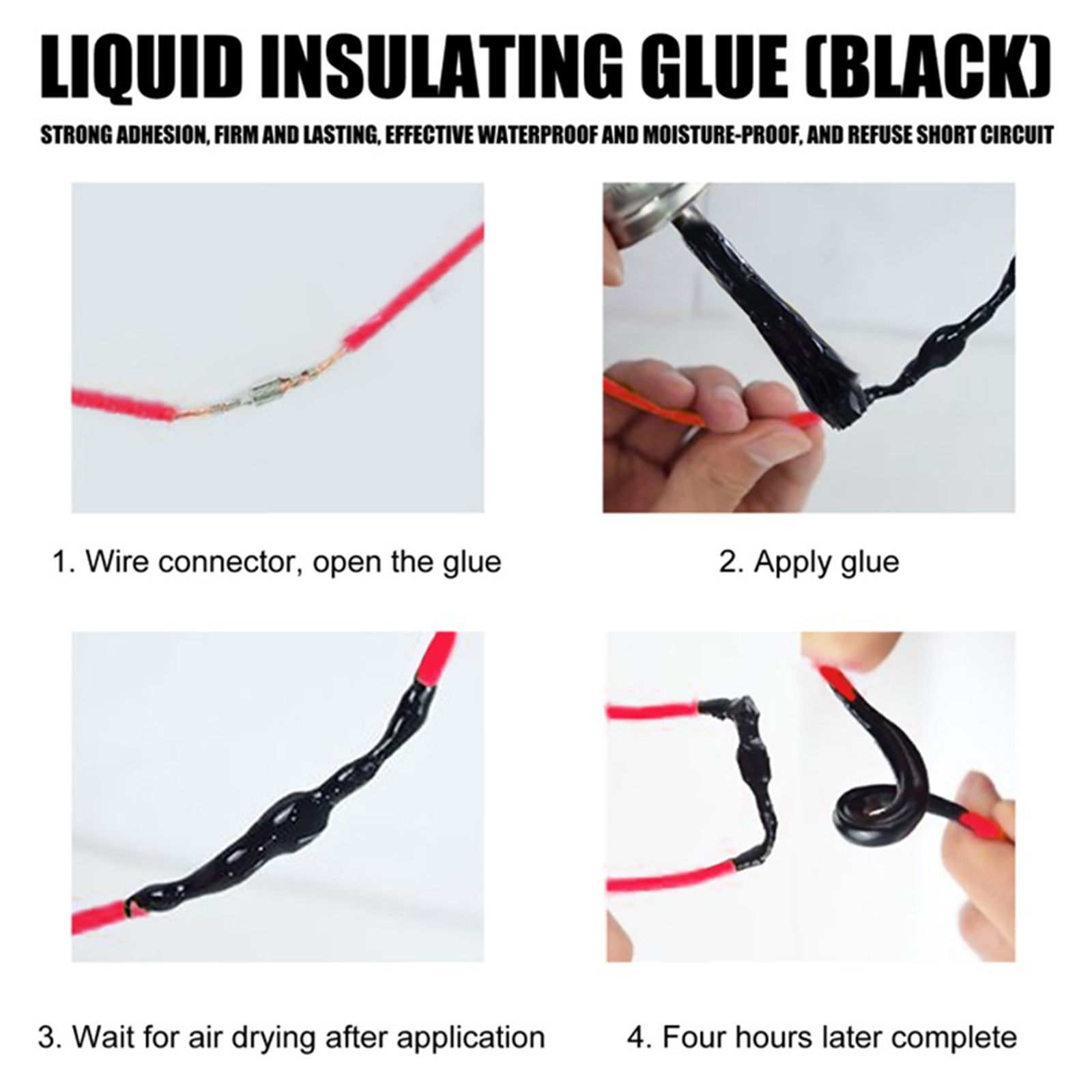 LIQUID INSULATING GLUE (BLACK)

STRONG ADHESION, FIRM AND LASTING, EFFECTIVE WATERPROOF AND MOISTURE-PROOF, AND REFUSE SHORT CIRCUIT

1. Wire connector, open the glue

2. Apply glue

3. Wait for air drying after application

4. Four hours later complete