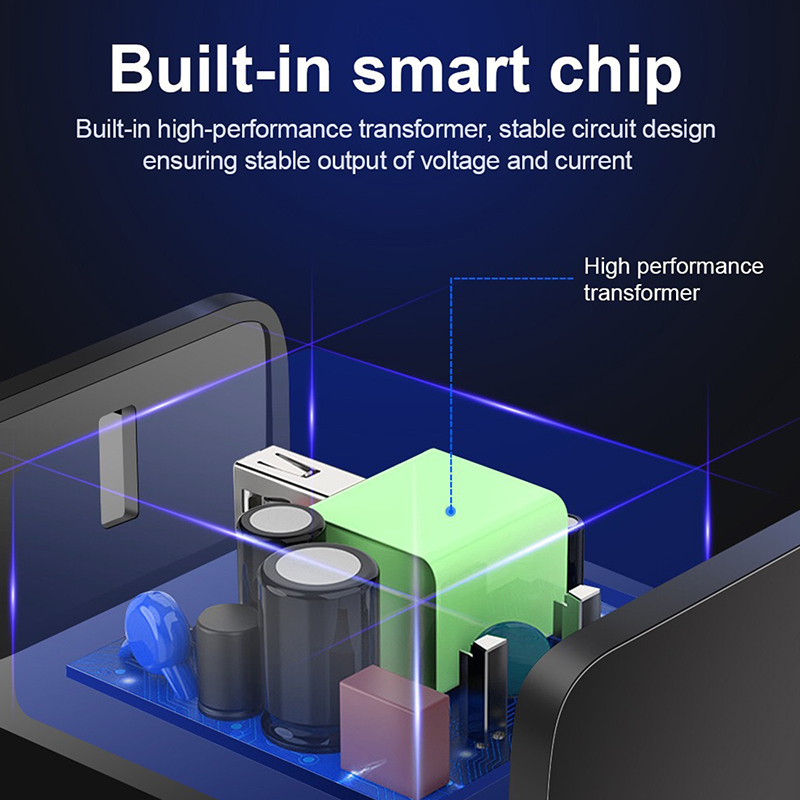 Built-in smart chip

Built-in high-performance transformer, stable circuit design ensuring stable output of voltage and current

High performance transformer