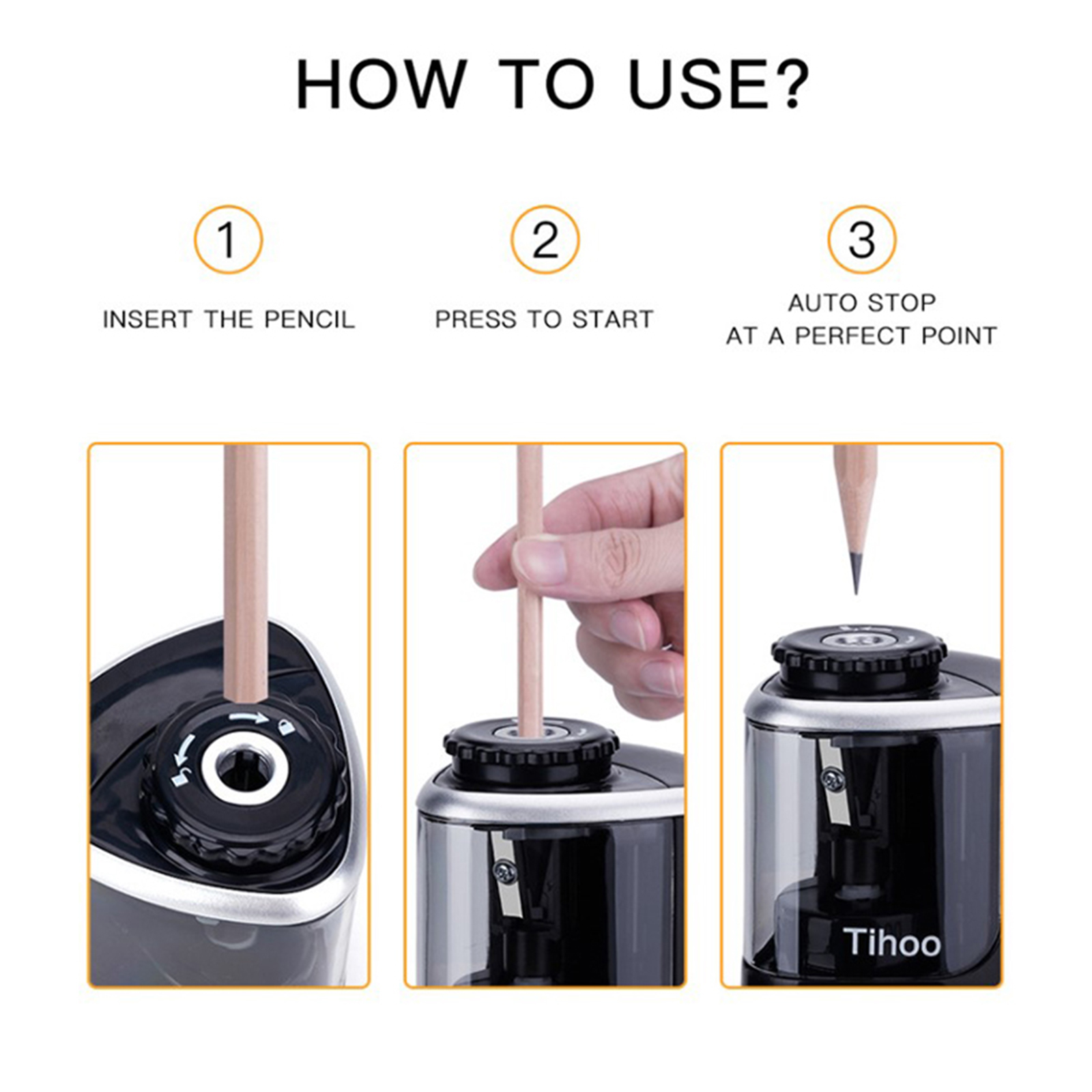 HOW TO USE?

1

INSERT THE PENCIL

2

PRESS TO START

3

AUTO STOP
AT A PERFECT POINT

Tihoo