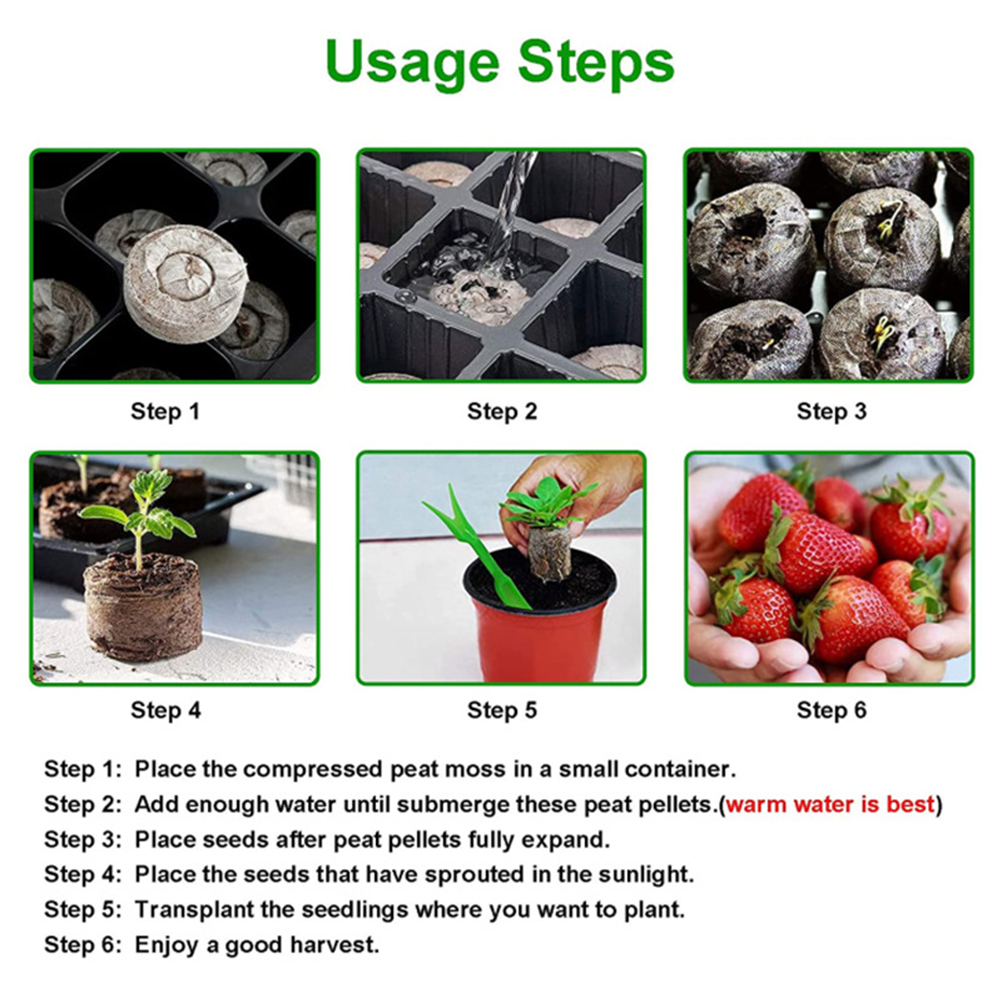 Usage Steps

Step 1

Step 2

Step 3

Step 4

Step 5

Step 6

Step 1: Place the compressed peat moss in a small container.
Step 2: Add enough water until submerge these peat pellets.(warm water is best)
Step 3: Place seeds after peat pellets fully expand.
Step 4: Place the seeds that have sprouted in the sunlight.
Step 5: Transplant the seedlings where you want to plant.
Step 6: Enjoy a good harvest.